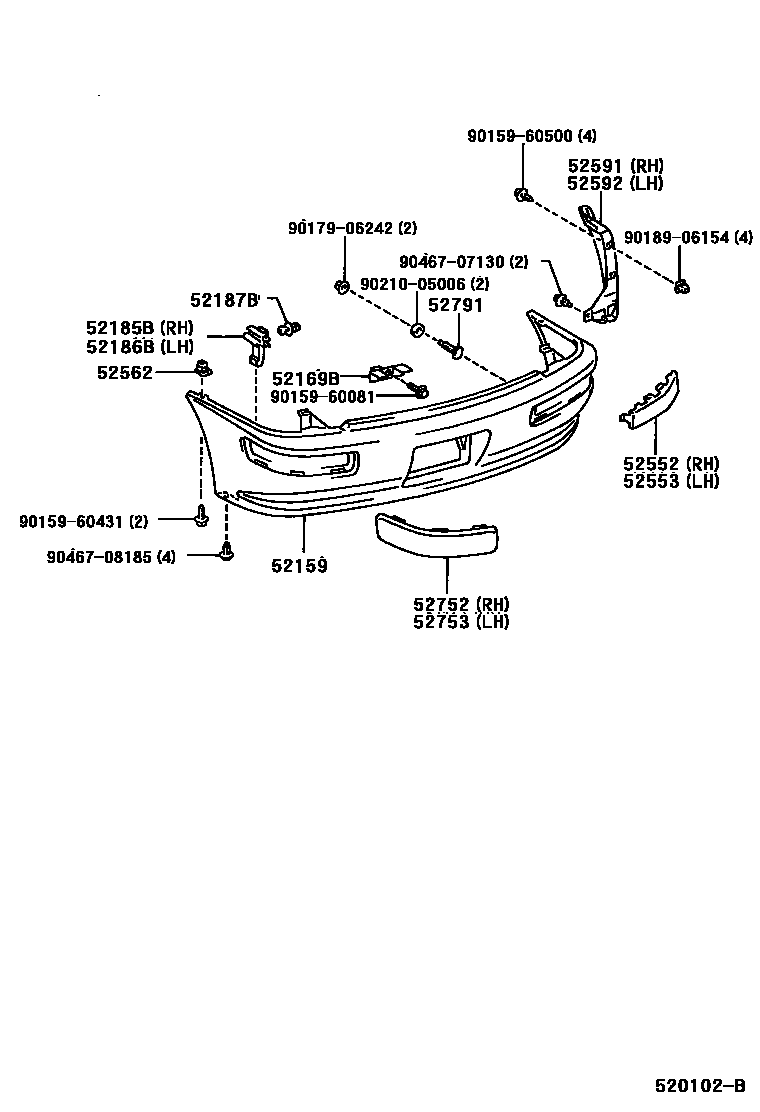 90159-60500 (4)
52591 (RH)
52592 (LH)
90179-06242 (2)
90189-06154 (4)
90467-07130 (2)
90210-05006 (2)
52187B
52791
52185B (RH)
52186B (LH)
52562
52169B
90159-60081
52552 (RH)
52553 (LH)
90159-60431 (2)
90467-08185 (4)
52159
52752 (RH)
52753 (LH)
520102-B