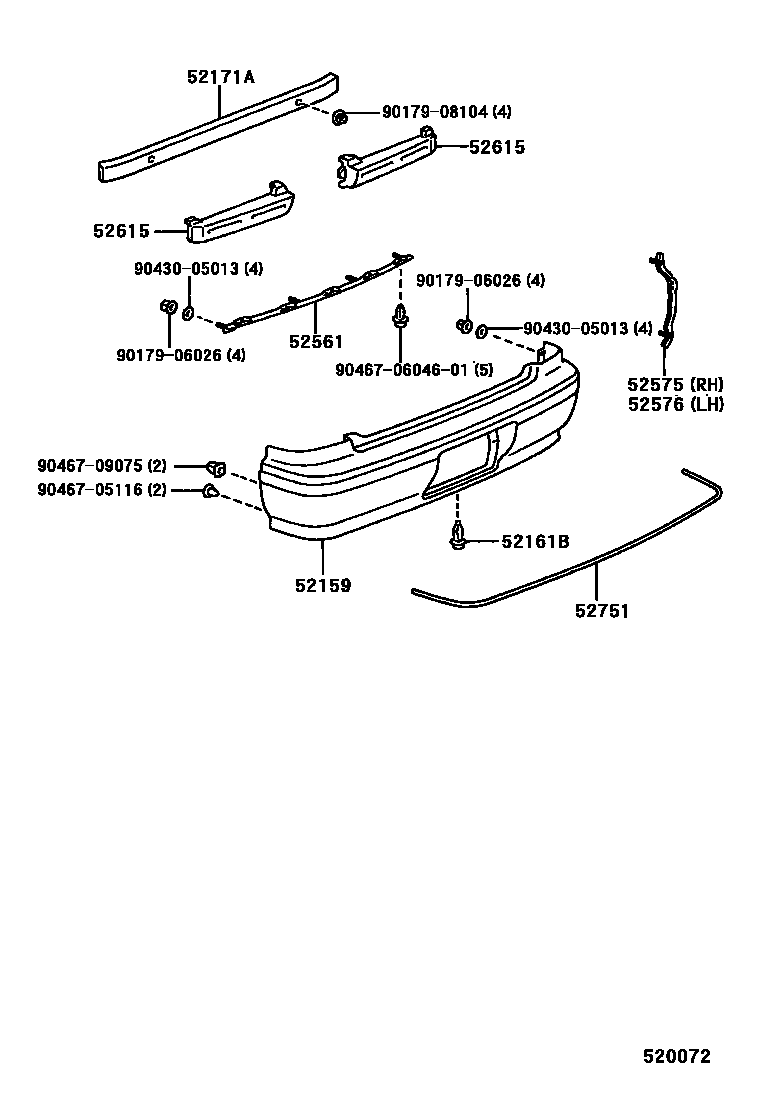 52171A

90179-08104 (4)

52615

52615

90430-05013 (4)

90179-06026 (4)

90179-06026 (4)

52561

90430-05013 (4)

90467-06046-01 (5)

52575 (RH)
52576 (LH)

90467-09075 (2)

90467-05116 (2)

52161B

52159

52751

520072