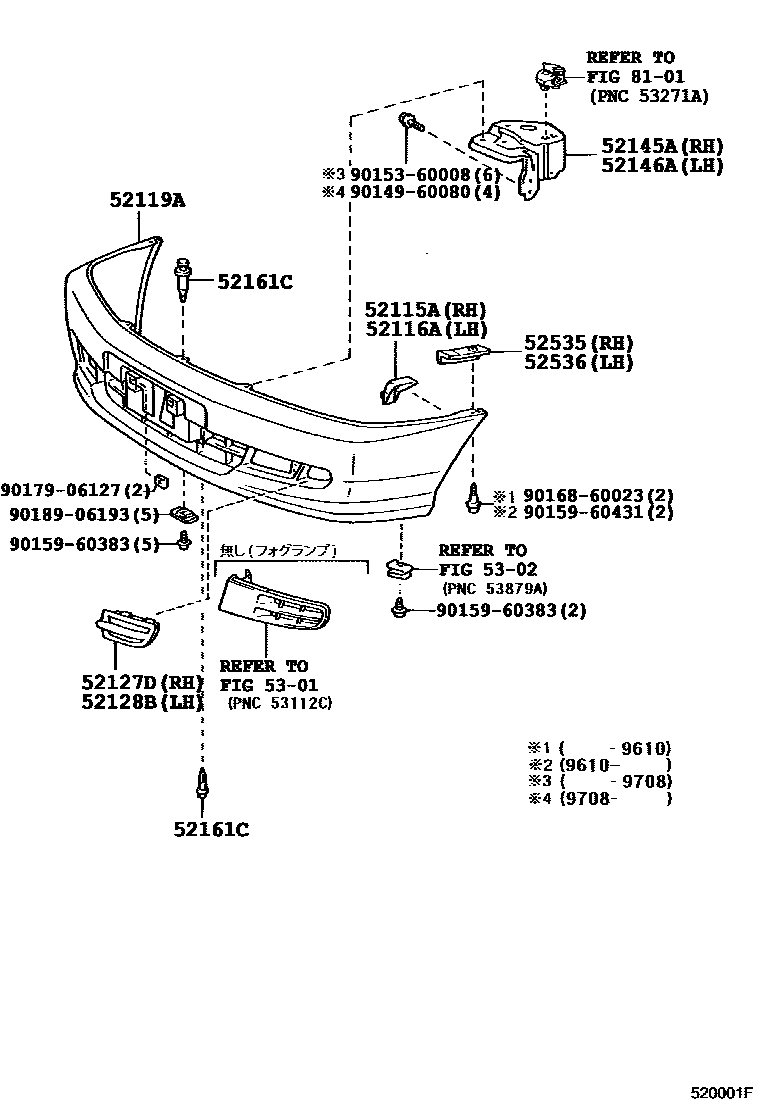 REFER TO
FIG 81-01
(PNC 53271A)

52145A(RH)
52146A(LH)

※3 90153-60008(6)
※4 90149-60080(4)

52119A

52161C

52115A(RH)
52116A(LH)

52535(RH)
52536(LH)

90179-06127(2)
90189-06193(5)
90159-60383(5)

※1 90168-60023(2)
※2 90159-60431(2)

無し(フォグランプ)

REFER TO
FIG 53-02
(PNC 53879A)

90159-60383(2)

52127D(RH)
52128B(LH)

REFER TO
FIG 53-01
(PNC 53112C)

※1 ( -9610)
※2 (9610- )
※3 ( -9708)
※4 (9708- )

52161C

520001F