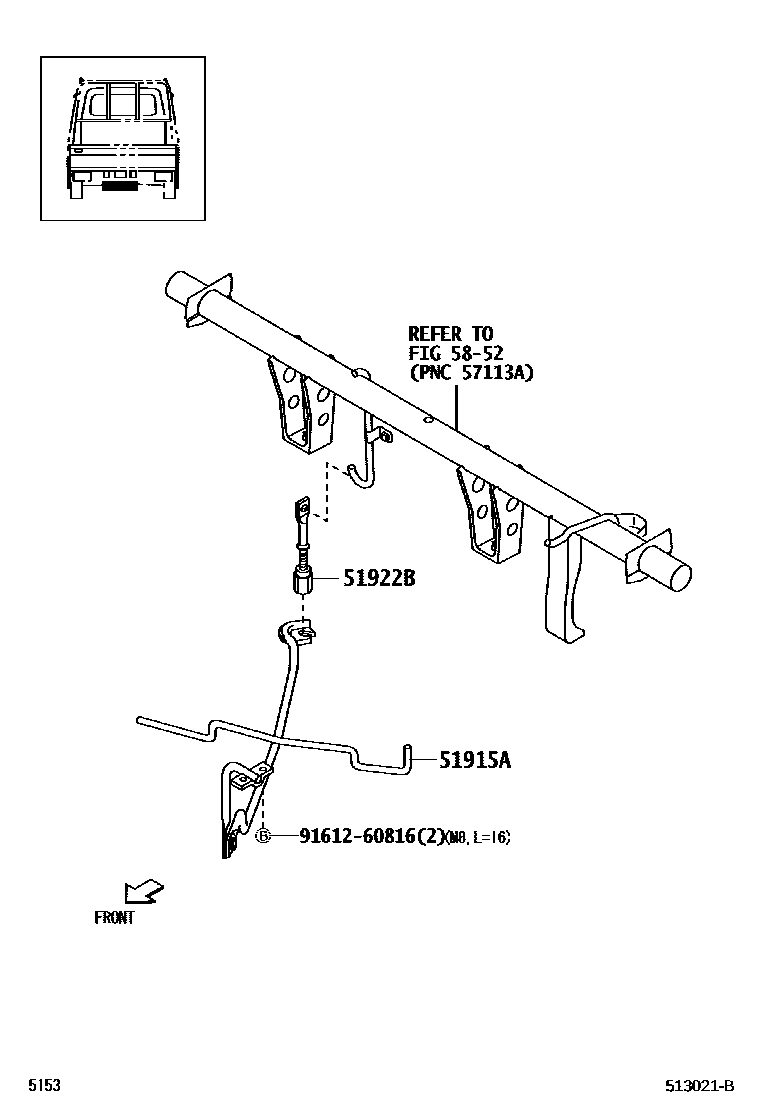 REFER TO
FIG 58-52
(PNC 57113A)

51922B

51915A

Ⓑ 91612-60816(2)(M8, L=16)

FRONT

5153

513021-B