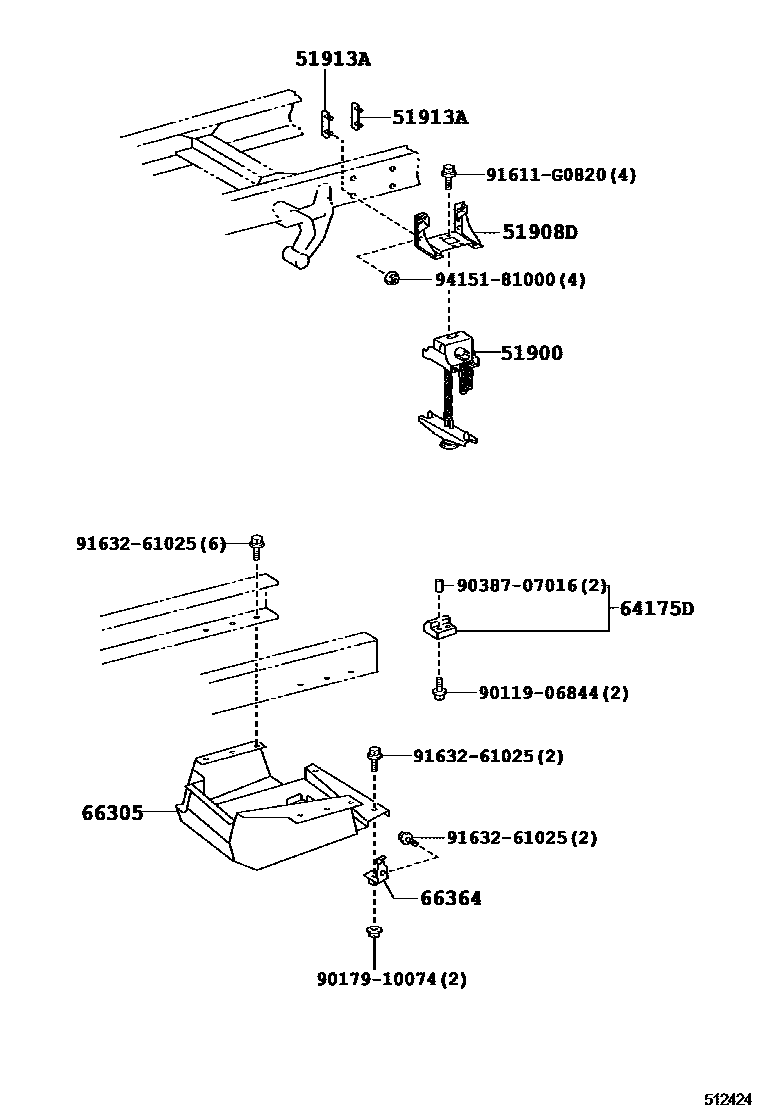 51913A
51913A
91611-G0820 (4)
51908D
94151-81000 (4)
51900
91632-61025 (6)
90387-07016 (2)
64175D
90119-06844 (2)
91632-61025 (2)
66305
91632-61025 (2)
66364
90179-10074 (2)
512424