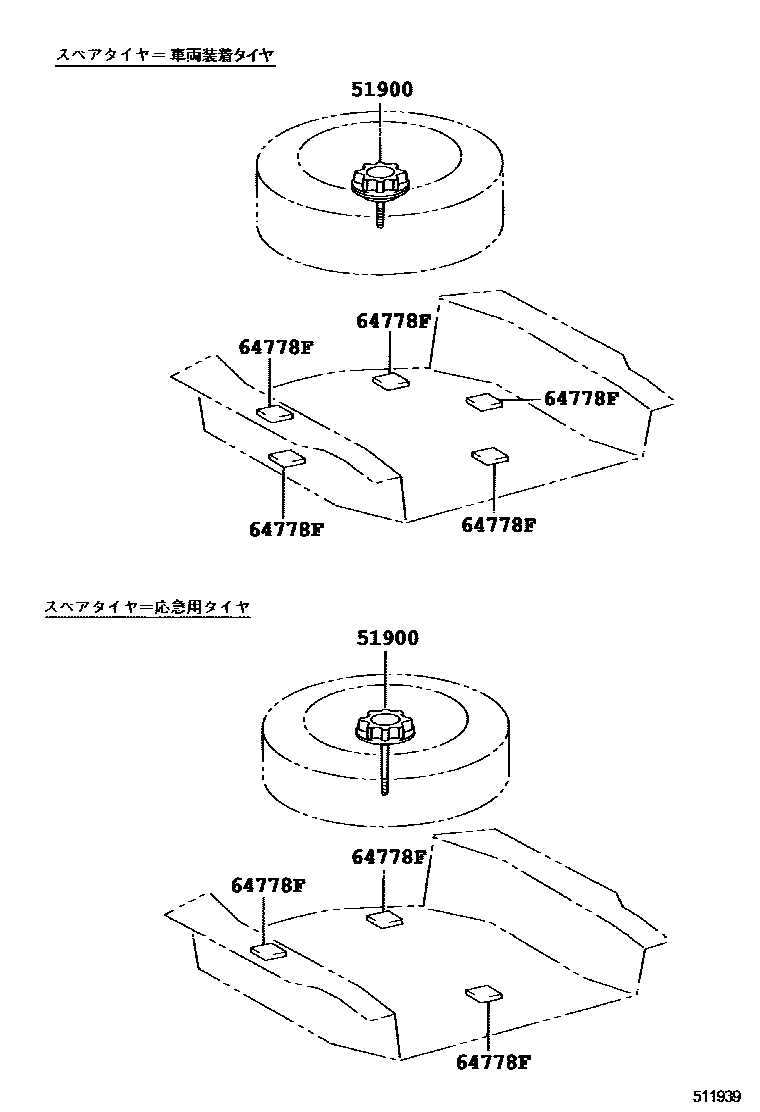 スペアタイヤ＝車両装着タイヤ

51900

64778F

64778F

64778F

64778F

64778F

スペアタイヤ＝応急用タイヤ

51900

64778F

64778F

64778F

511939