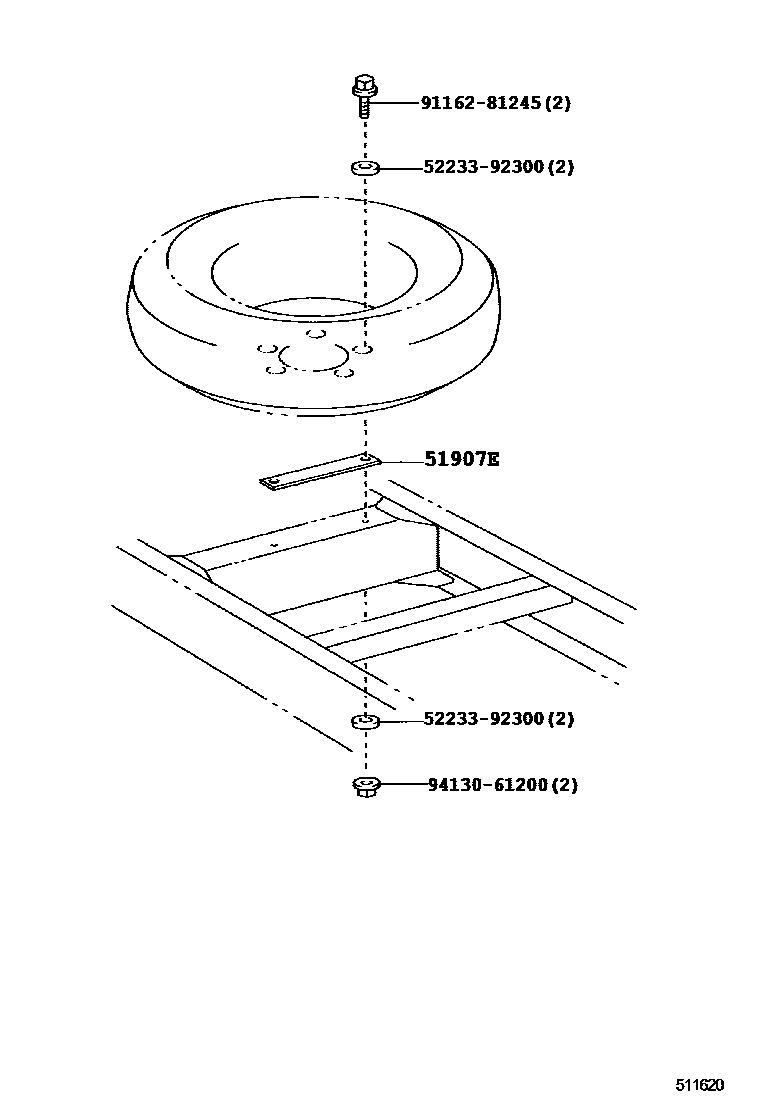 91162-81245(2)

52233-92300(2)

51907E

52233-92300(2)

94130-61200(2)

511620