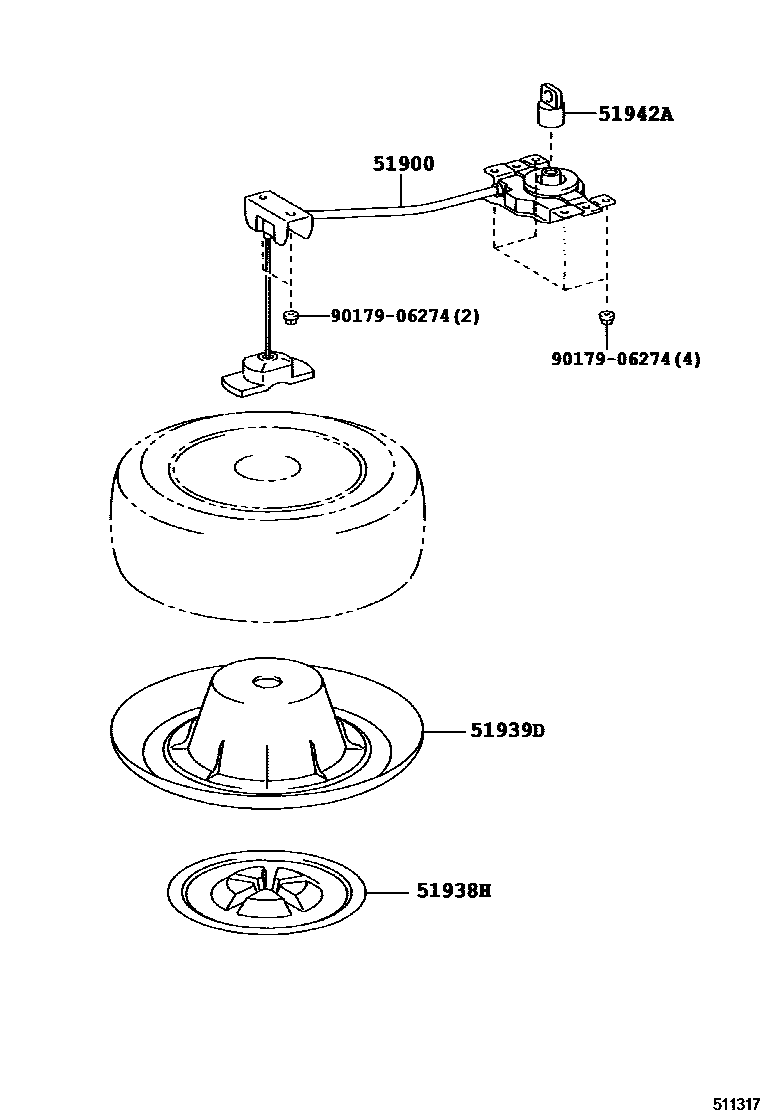 51942A

51900

90179-06274(2)

90179-06274(4)

51939D

51938H

511317