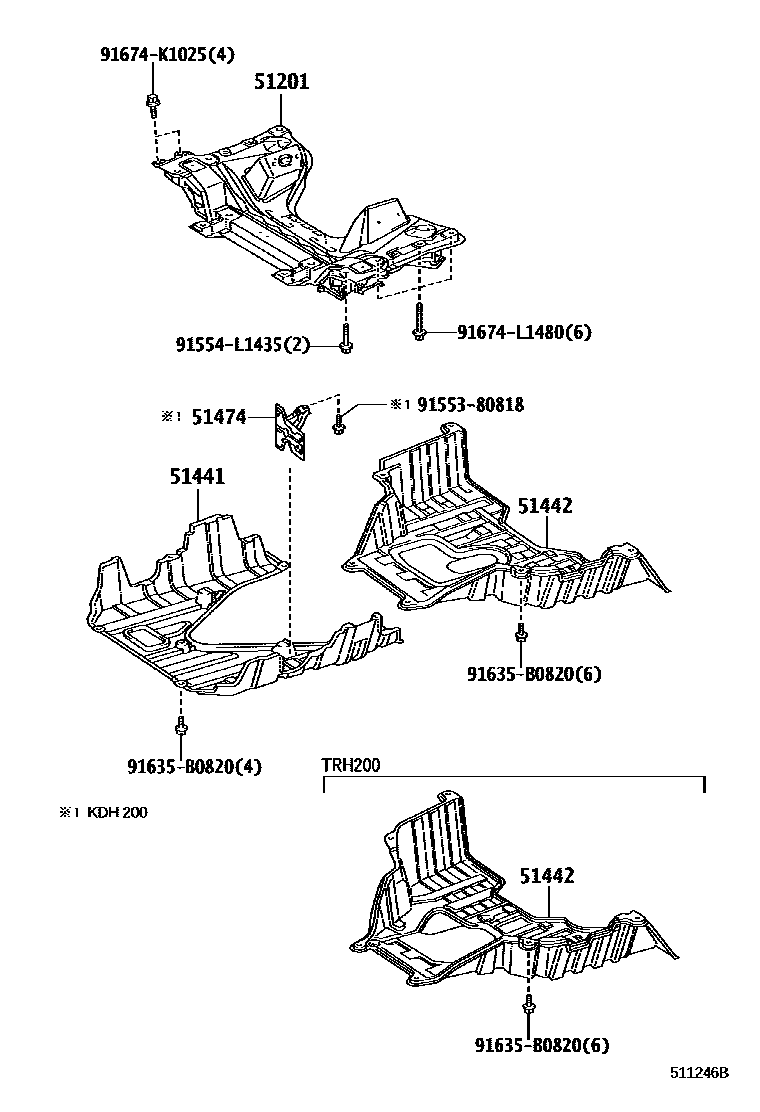 91674-K1025(4)

51201

91554-L1435(2)

91674-L1480(6)

※1 51474

※1 91553-80818

51441

51442

91635-B0820(6)

91635-B0820(4)

TRH200

※1 KDH 200

51442

91635-B0820(6)

511246B