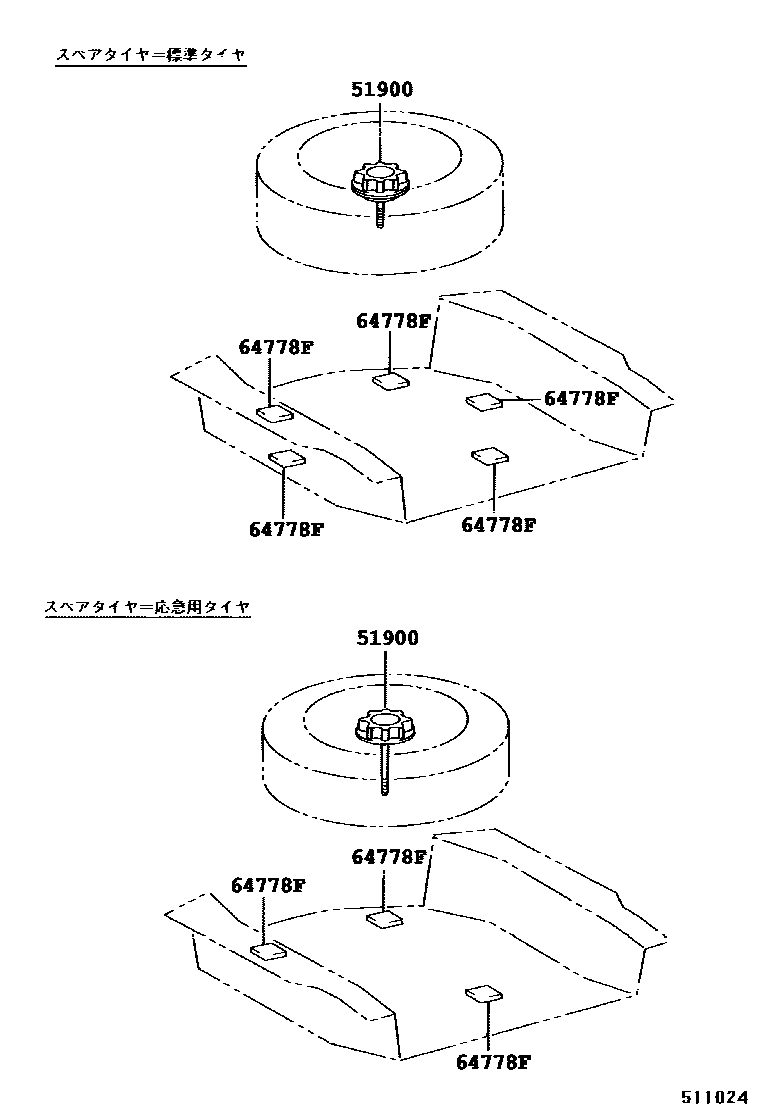 スペアタイヤ=標準タイヤ

51900

64778F
64778F
64778F
64778F
64778F

スペアタイヤ=応急用タイヤ

51900

64778F
64778F
64778F

511024