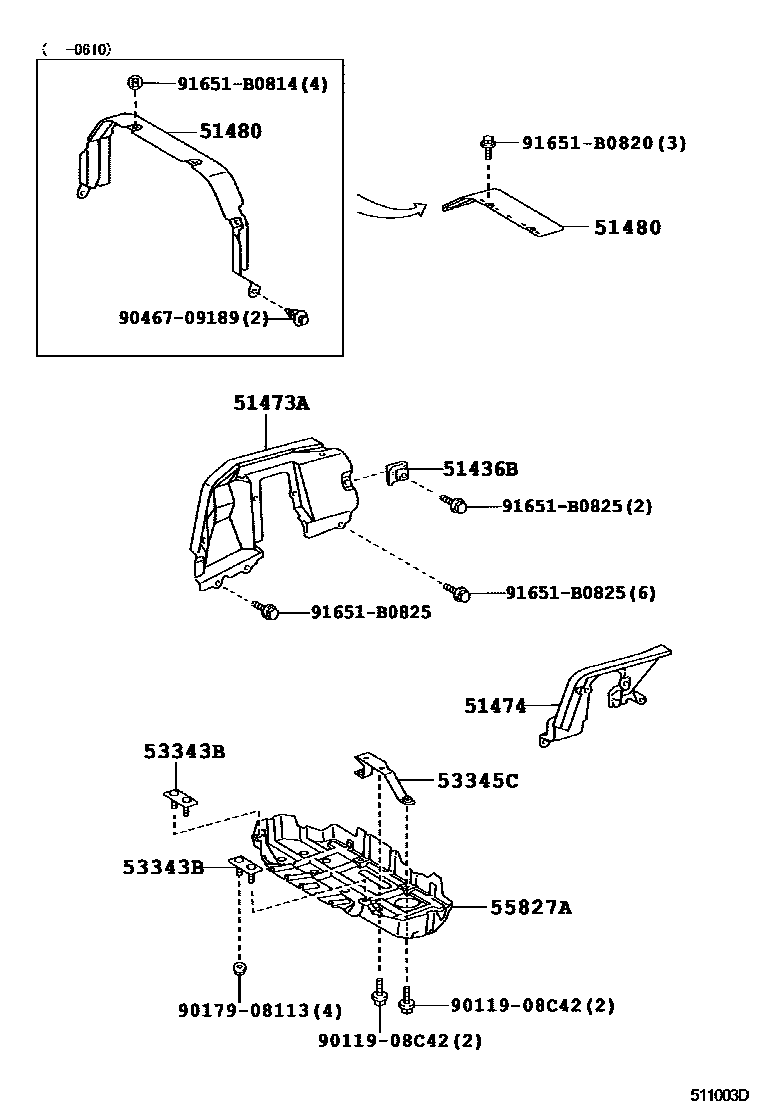 ( -0610)
91651-B0814(4)
51480
90467-09189(2)

91651-B0820(3)
51480

51473A
51436B
91651-B0825(2)
91651-B0825(6)
91651-B0825

51474

53343B
53345C
53343B
55827A
90179-08113(4)
90119-08C42(2)
90119-08C42(2)

511003D