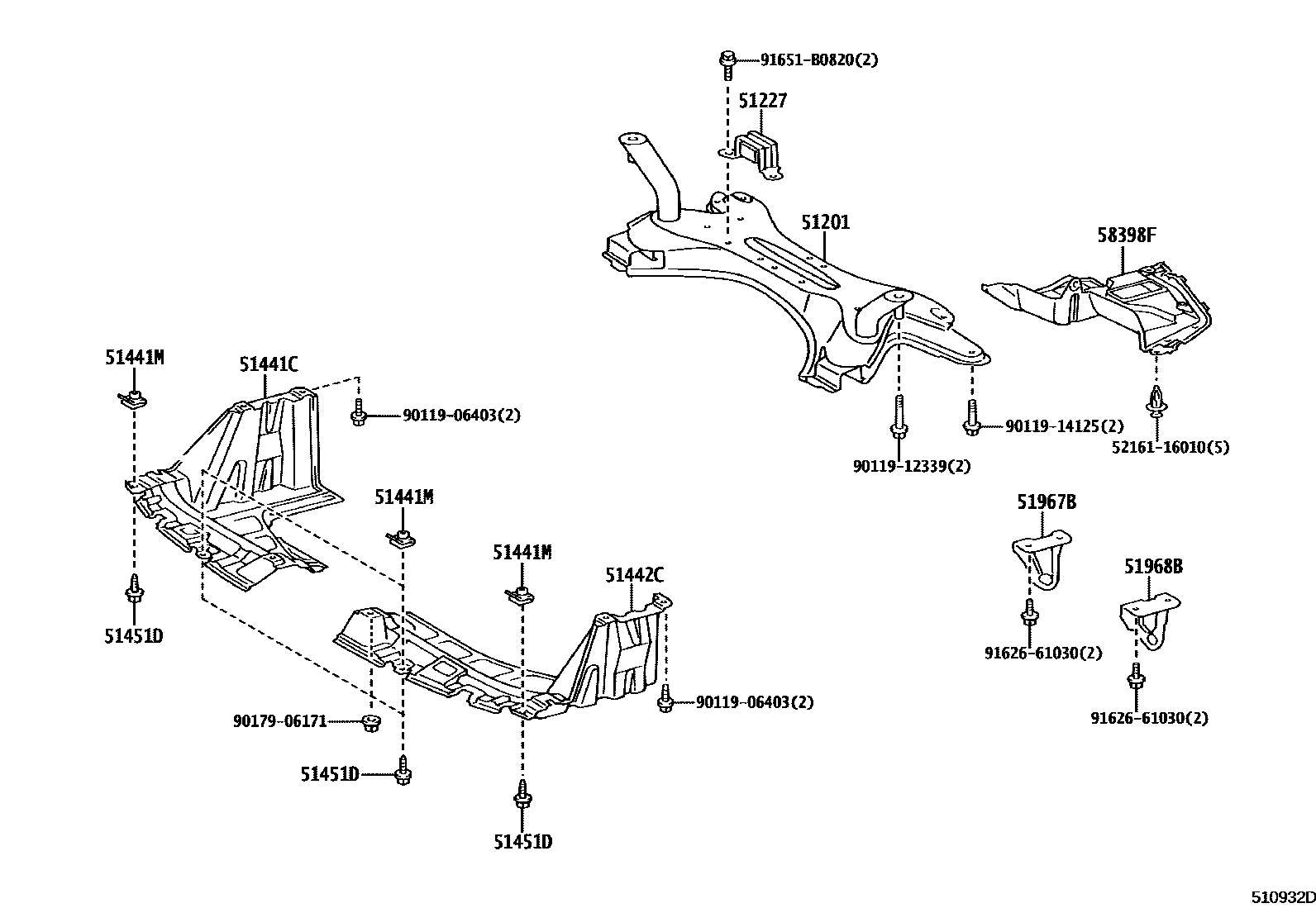 91651-B0820(2)
51227
51201
58398F
51441M
51441C
90119-06403(2)
90119-14125(2)
52161-16010(5)
90119-12339(2)
51441M
51967B
51441M
51442C
51968B
51451D
91626-61030(2)
90119-06403(2)
90179-06171
91626-61030(2)
51451D
51451D
510932D