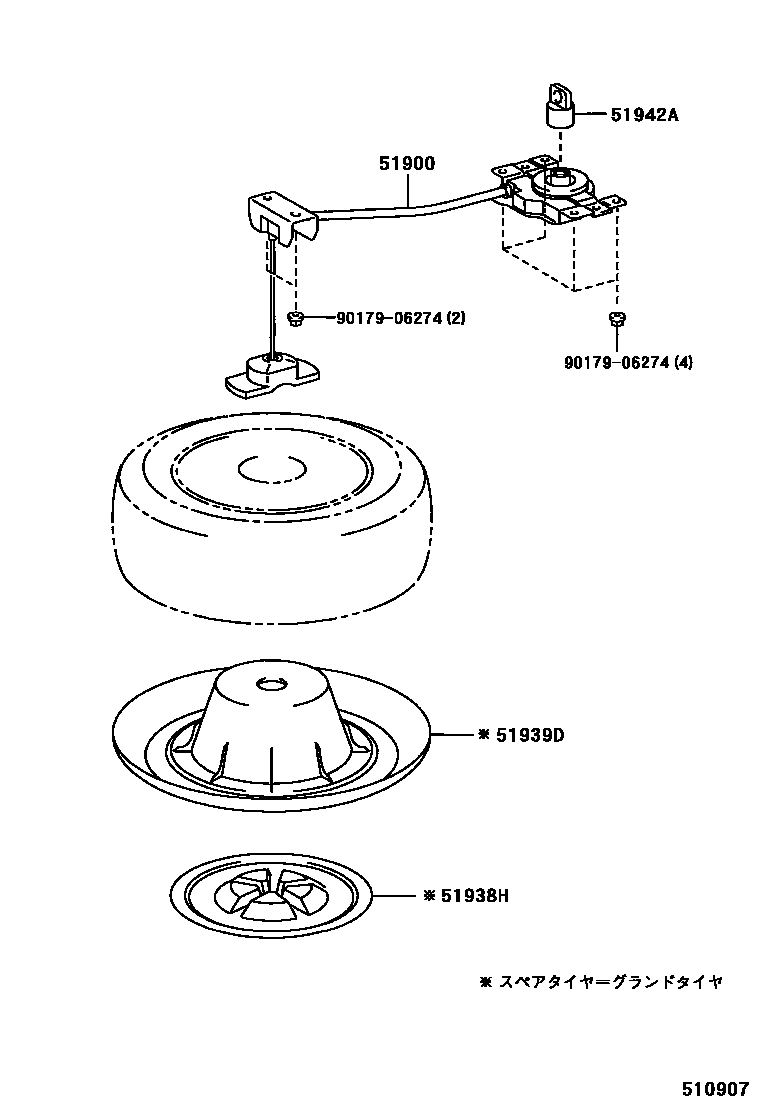 51942A

51900

90179-06274 (2)

90179-06274 (4)

※ 51939D

※ 51938H

※ スペアタイヤ=グランドタイヤ

510907