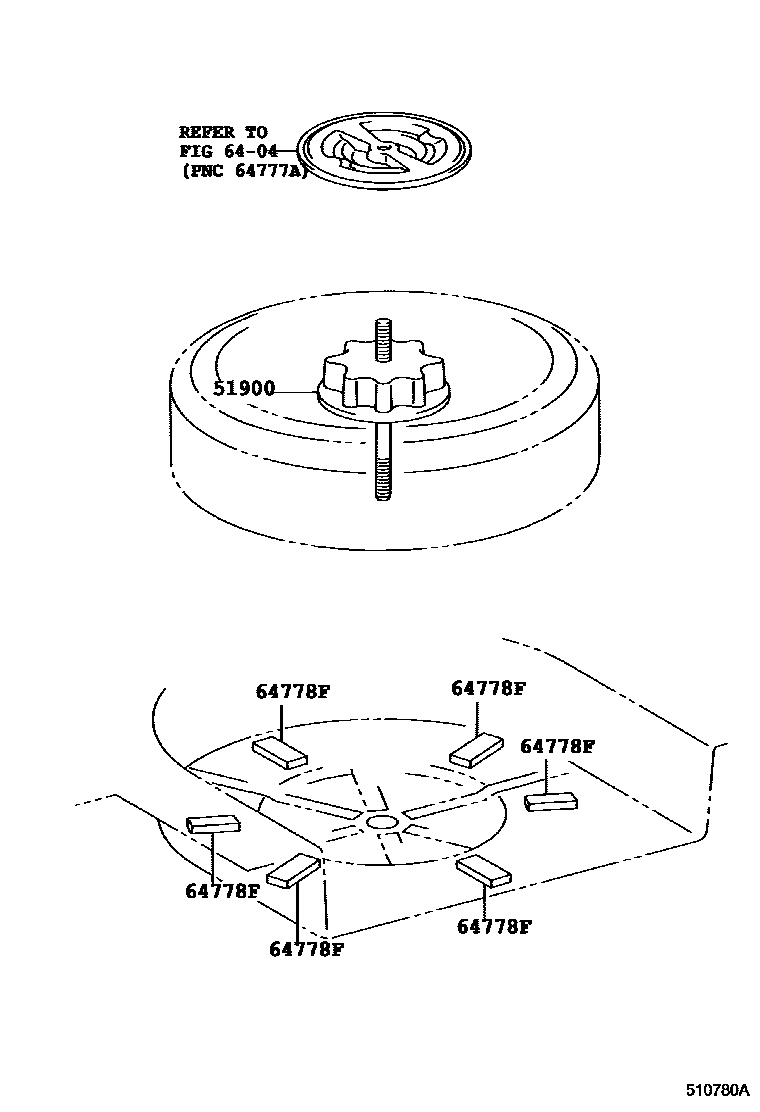 REFER TO
FIG 64-04
(PNC 64777A)

51900

64778F
64778F
64778F
64778F
64778F
64778F

510780A