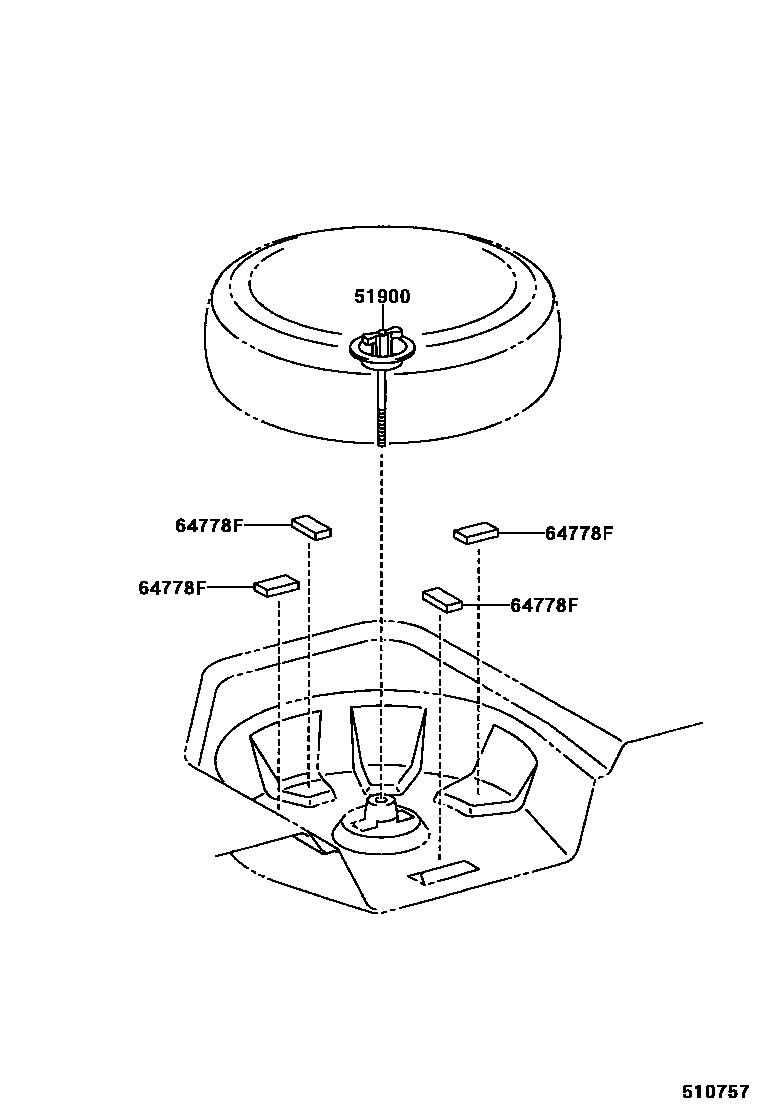 51900

64778F

64778F

64778F

64778F

510757