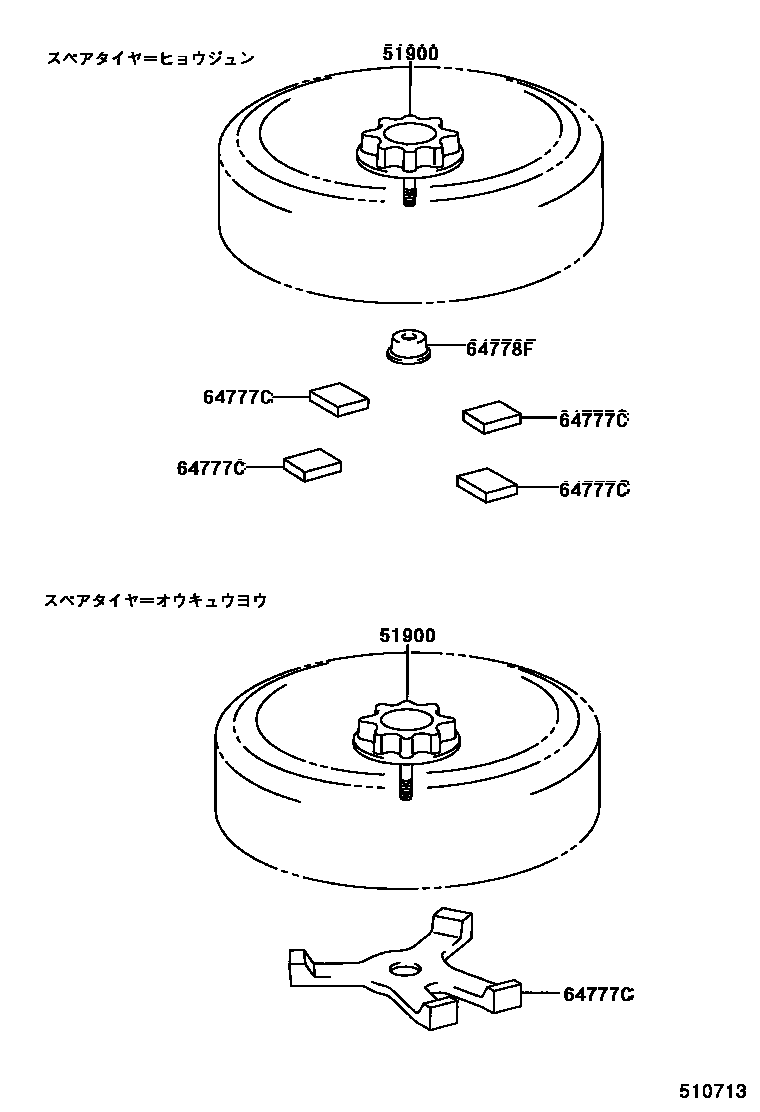 スペアタイヤ＝ヒョウジュン

51900

64778F

64777C

64777C

64777C

64777C

スペアタイヤ＝オウキュウヨウ

51900

64777C

510713