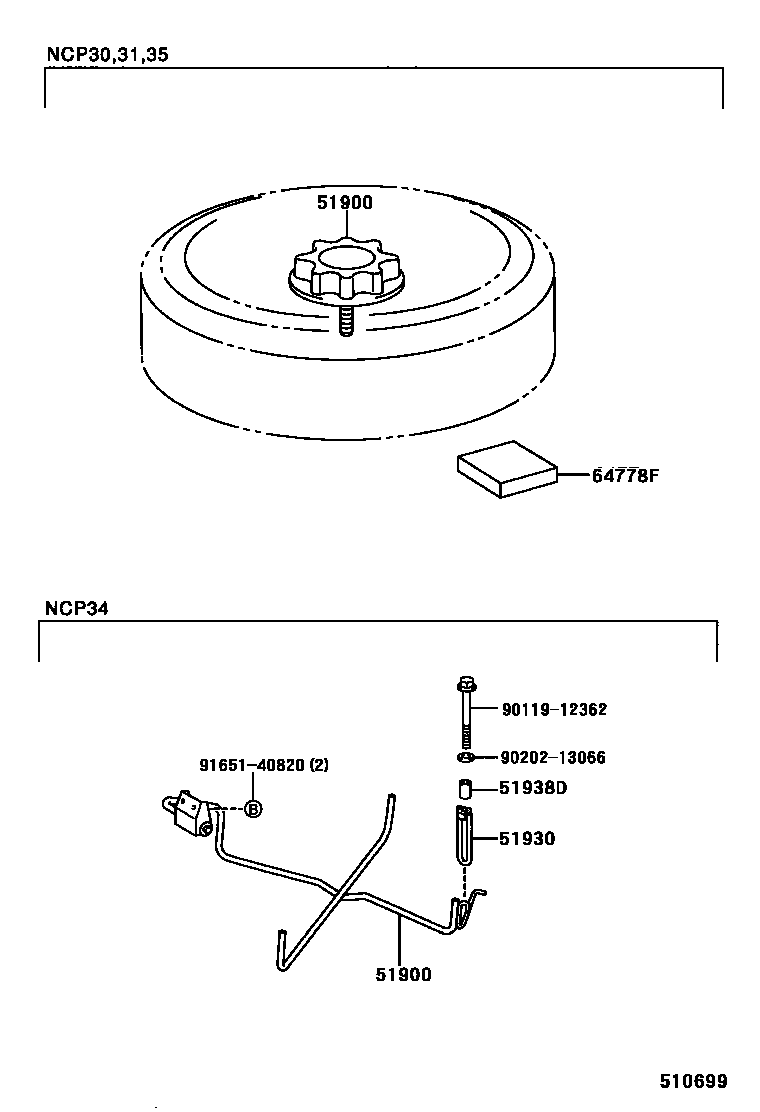 NCP30,31,35

51900

64778F

NCP34

90119-12362

90202-13066

91651-40820 (2)

B

51938D

51930

51900

510699