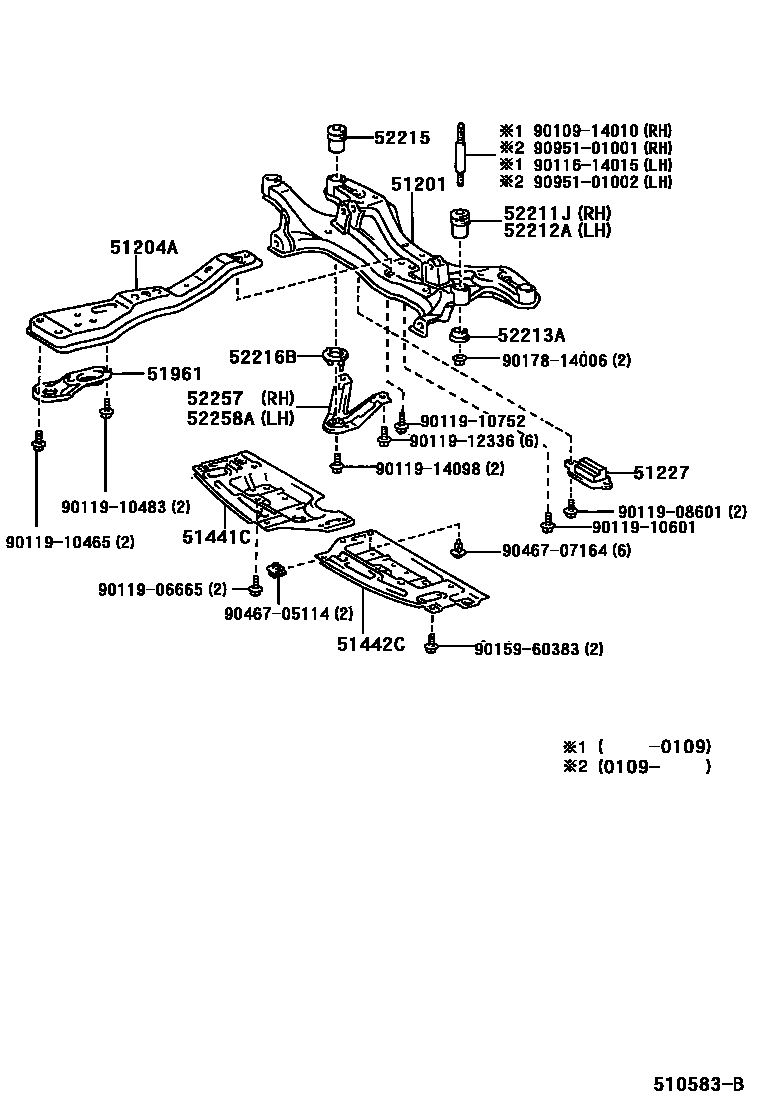 52215
※1 90109-14010 (RH)
※2 90951-01001 (RH)
※1 90116-14015 (LH)
※2 90951-01002 (LH)
51201
52211J (RH)
52212A (LH)
51204A
52213A
90178-14006 (2)
52216B
51961
52257 (RH)
52258A (LH)
90119-10752
90119-12336 (6)
90119-14098 (2)
51227
90119-10483 (2)
90119-08601 (2)
90119-10601
90119-10465 (2)
51441C
90467-07164 (6)
90119-06665 (2)
90467-05114 (2)
51442C
90159-60383 (2)
※1 ( -0109)
※2 (0109- )
510583-B