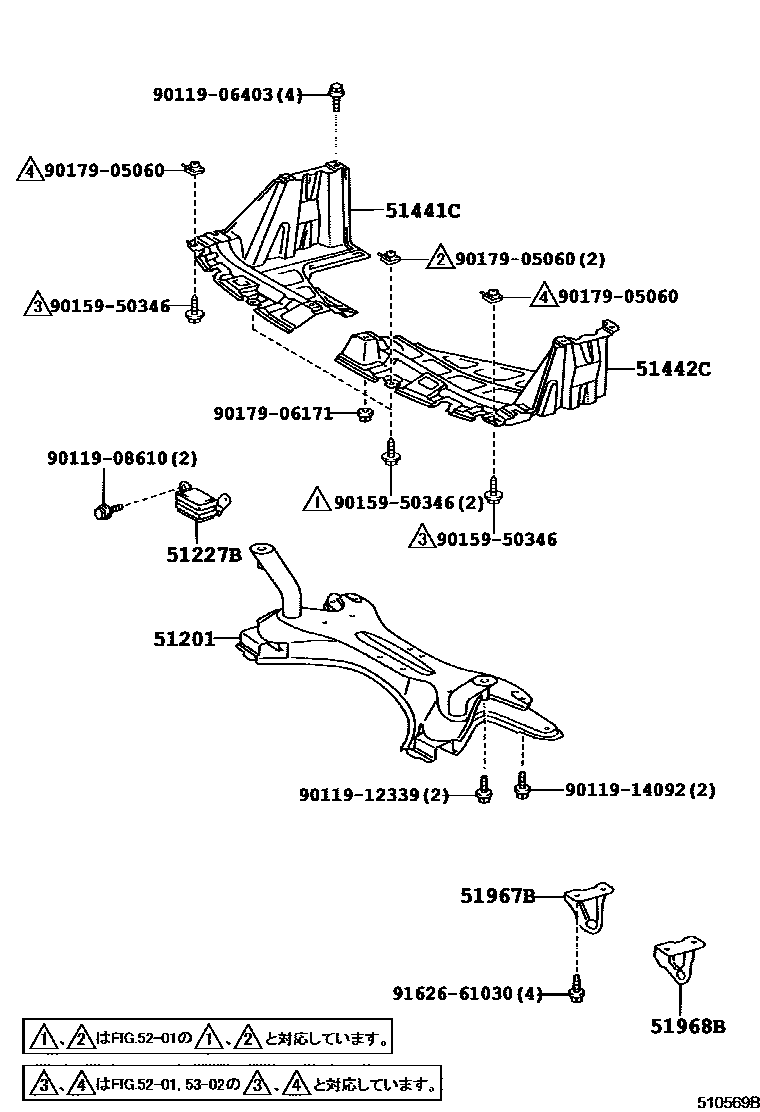 90119-06403 (4)

4 90179-05060

51441C

2 90179-05060 (2)

3 90159-50346

4 90179-05060

51442C

90179-06171

90119-08610 (2)

1 90159-50346 (2)

3 90159-50346

51227B

51201

90119-12339 (2)

90119-14092 (2)

51967B

91626-61030 (4)

51968B

1、2はFIG.52-01の1、2と対応しています。

3、4はFIG.52-01, 53-02の3、4と対応しています。

510569B