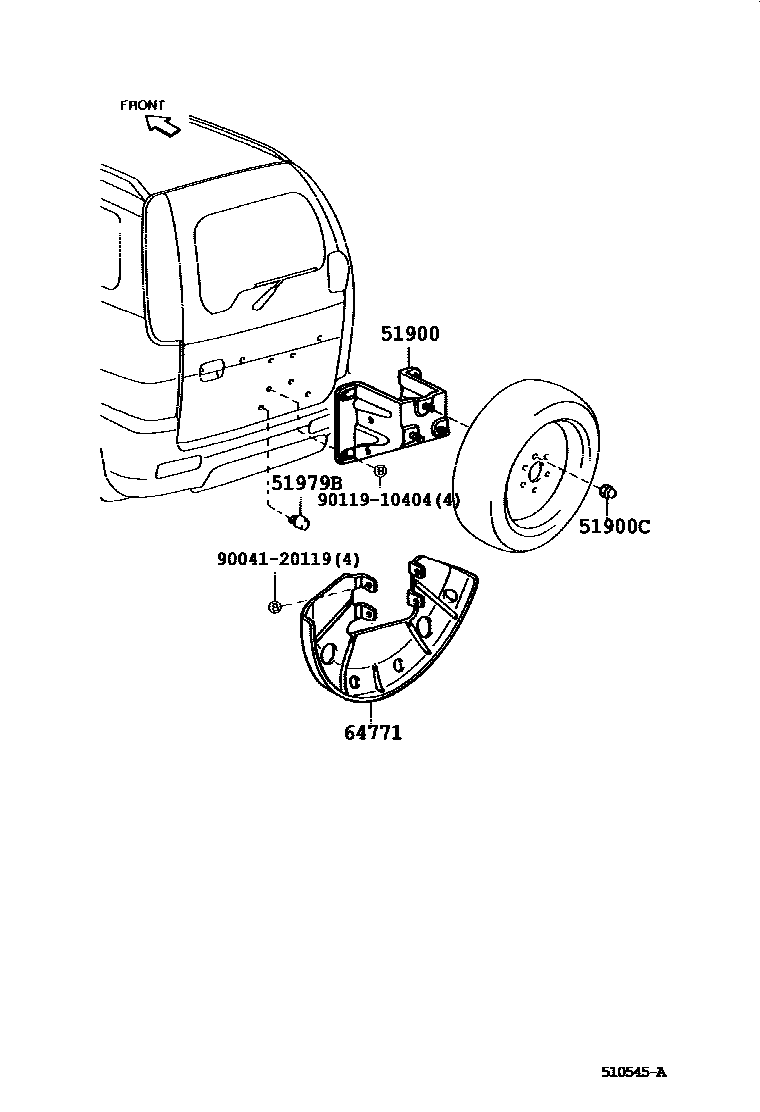 FRONT

51900

51979B

90119-10404(4)

51900C

90041-20119(4)

64771

510545-A