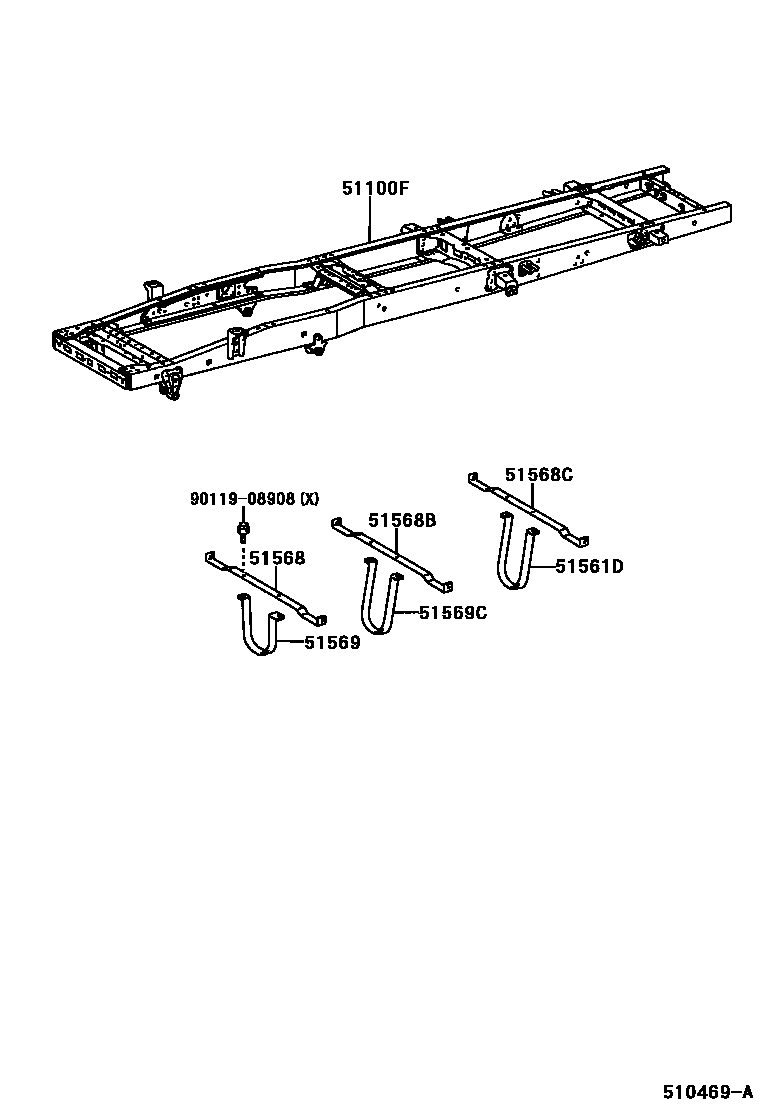 51100F

51568C

90119-08908 (X)

51568B

51568

51561D

51569C

51569

510469-A