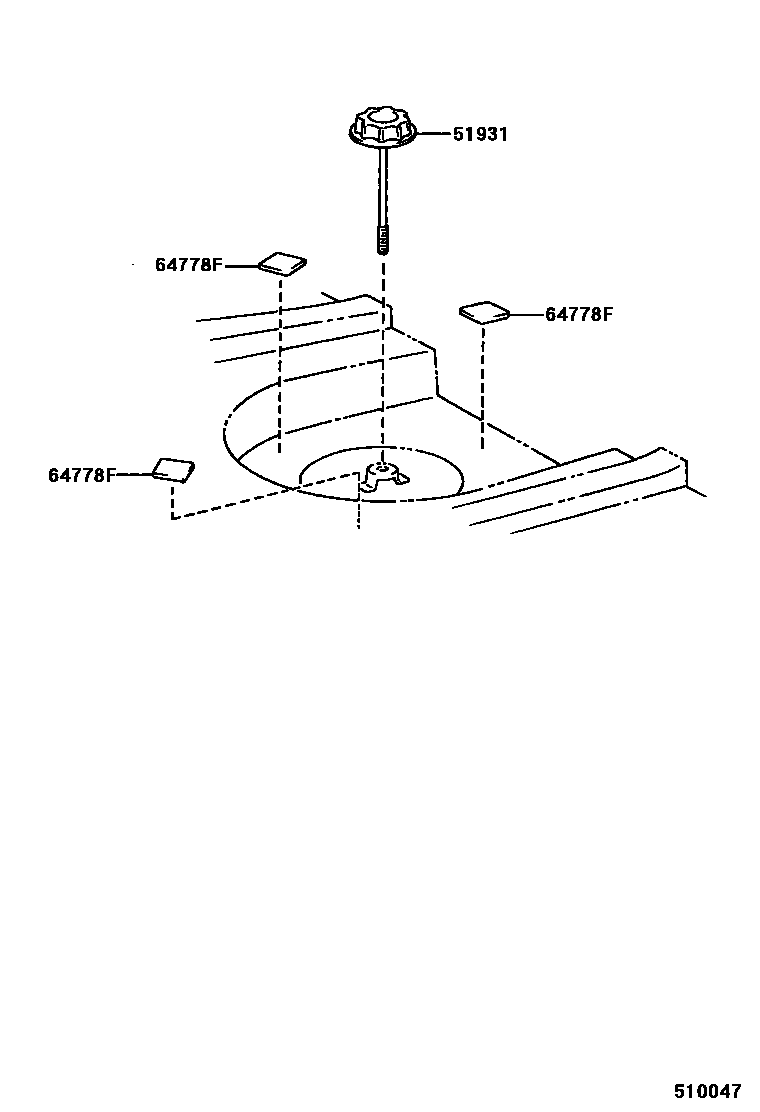 51931

64778F

64778F

64778F

510047