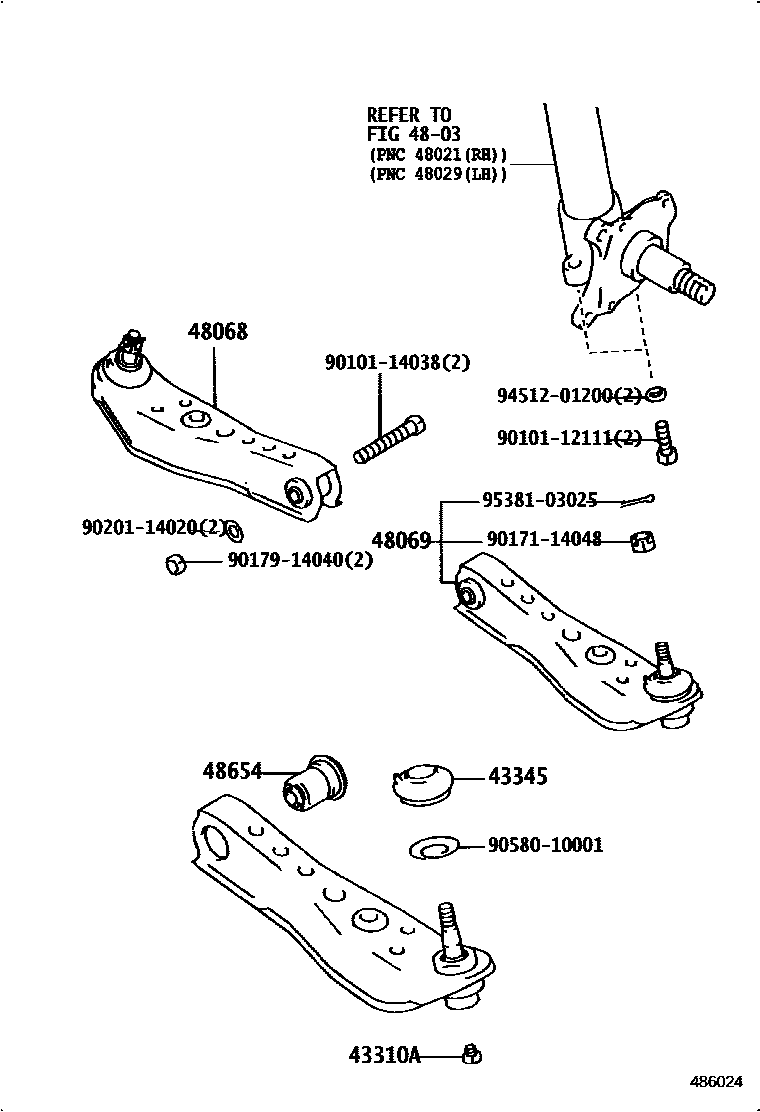 REFER TO
FIG 48-03
(PNC 48021(RH))
(PNC 48029(LH))

48068

90101-14038(2)

94512-01200(2)

90101-12111(2)

95381-03025

90201-14020(2)

48069

90171-14048

90179-14040(2)

48654

43345

90580-10001

43310A

486024