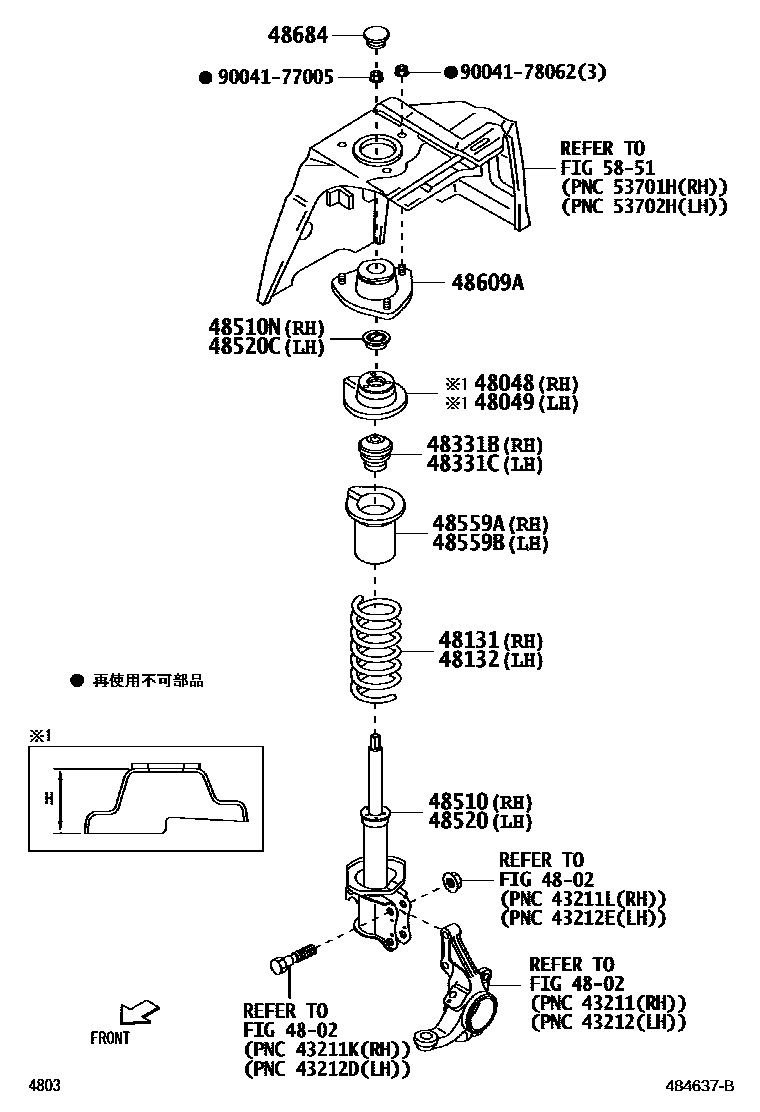 48684

● 90041-77005

● 90041-78062(3)

REFER TO
FIG 58-51
(PNC 53701H(RH))
(PNC 53702H(LH))

48609A

48510N(RH)
48520C(LH)

※1 48048(RH)
※1 48049(LH)

48331B(RH)
48331C(LH)

48559A(RH)
48559B(LH)

48131(RH)
48132(LH)

● 再使用不可部品

※1

H

48510(RH)
48520(LH)

REFER TO
FIG 48-02
(PNC 43211L(RH))
(PNC 43212E(LH))

REFER TO
FIG 48-02
(PNC 43211(RH))
(PNC 43212(LH))

REFER TO
FIG 48-02
(PNC 43211K(RH))
(PNC 43212D(LH))

FRONT

4803

484637-B