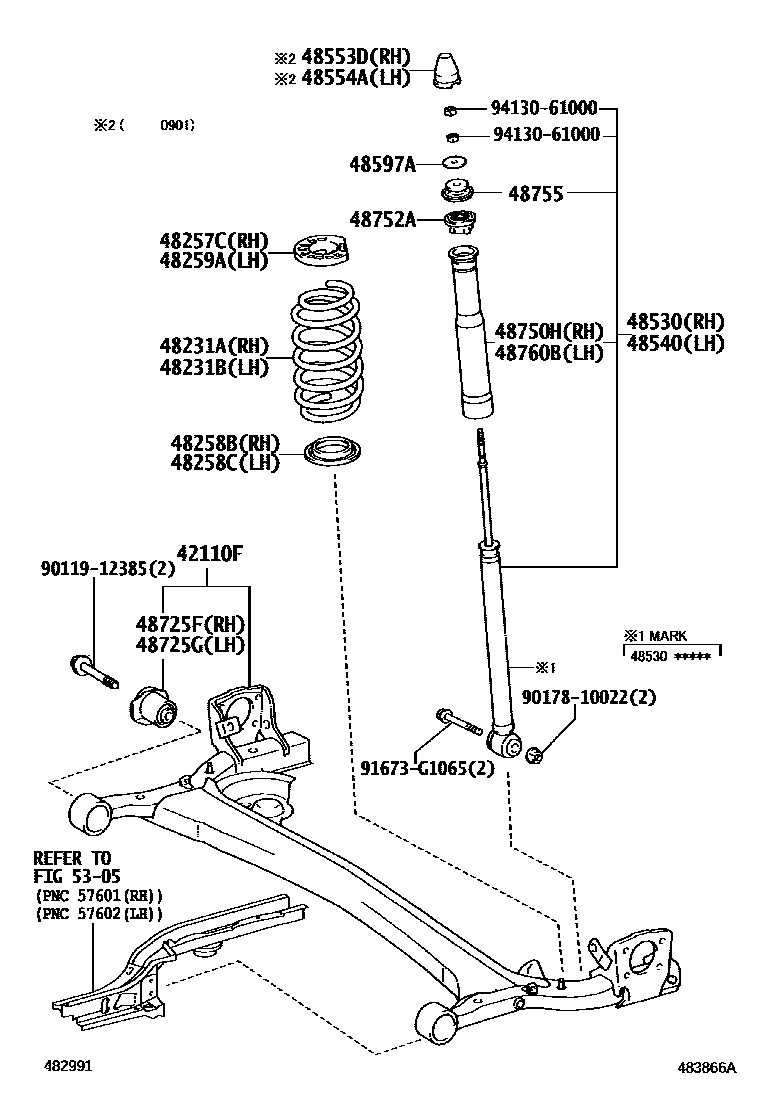 ※2 48553D(RH)
※2 48554A(LH)

※2 (    0901)

94130-61000
94130-61000
48597A
48755
48752A
48257C(RH)
48259A(LH)
48231A(RH)
48231B(LH)
48750H(RH)
48760B(LH)
48530(RH)
48540(LH)
48258B(RH)
48258C(LH)
90119-12385(2)
42110F
48725F(RH)
48725G(LH)
※1 MARK
48530 *****
※1
90178-10022(2)
91673-G1065(2)

REFER TO
FIG 53-05
(PNC 57601(RH))
(PNC 57602(LH))

482991
483866A