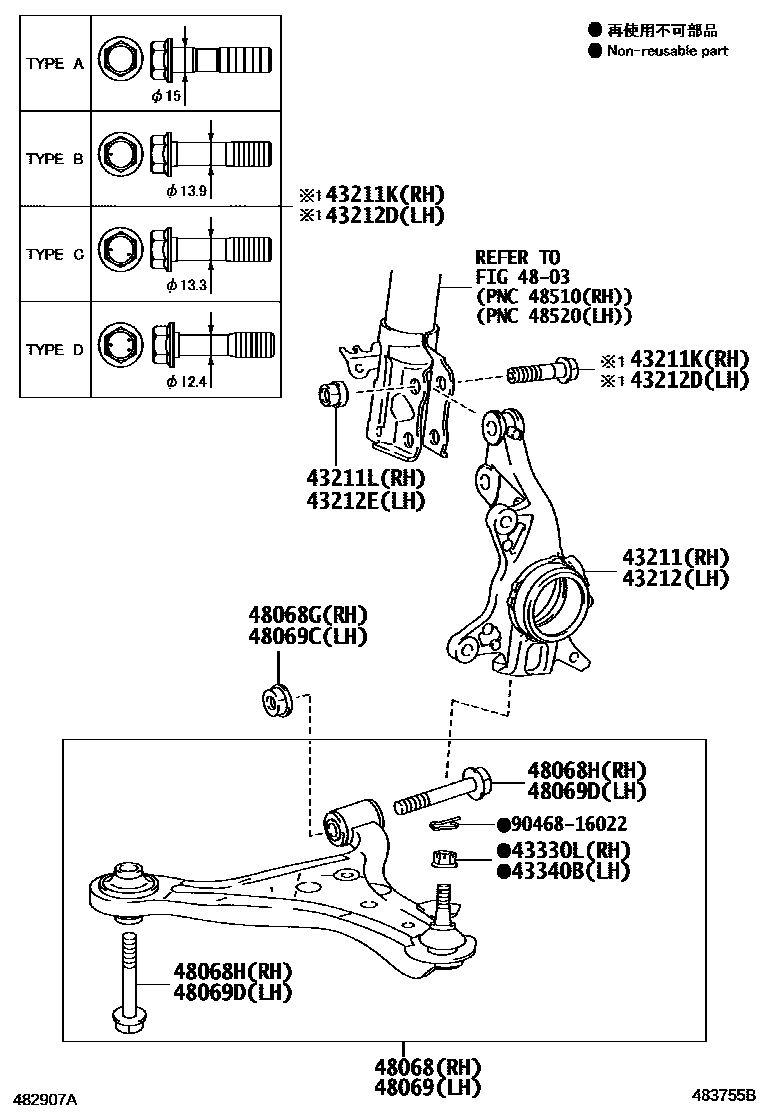 ● 再使用不可部品
● Non-reusable part

| TYPE A | $\phi$ 15 |
|---|---|
| TYPE B | $\phi$ 13.9 |
| TYPE C | $\phi$ 13.3 |
| TYPE D | $\phi$ 12.4 |

※1 43211K(RH)
※1 43212D(LH)

REFER TO
FIG 48-03
(PNC 48510(RH))
(PNC 48520(LH))

※1 43211K(RH)
※1 43212D(LH)

43211L(RH)
43212E(LH)

43211(RH)
43212(LH)

48068G(RH)
48069C(LH)

48068H(RH)
48069D(LH)

●90468-16022

●43330L(RH)
●43340B(LH)

48068H(RH)
48069D(LH)

48068(RH)
48069(LH)

482907A

483755B