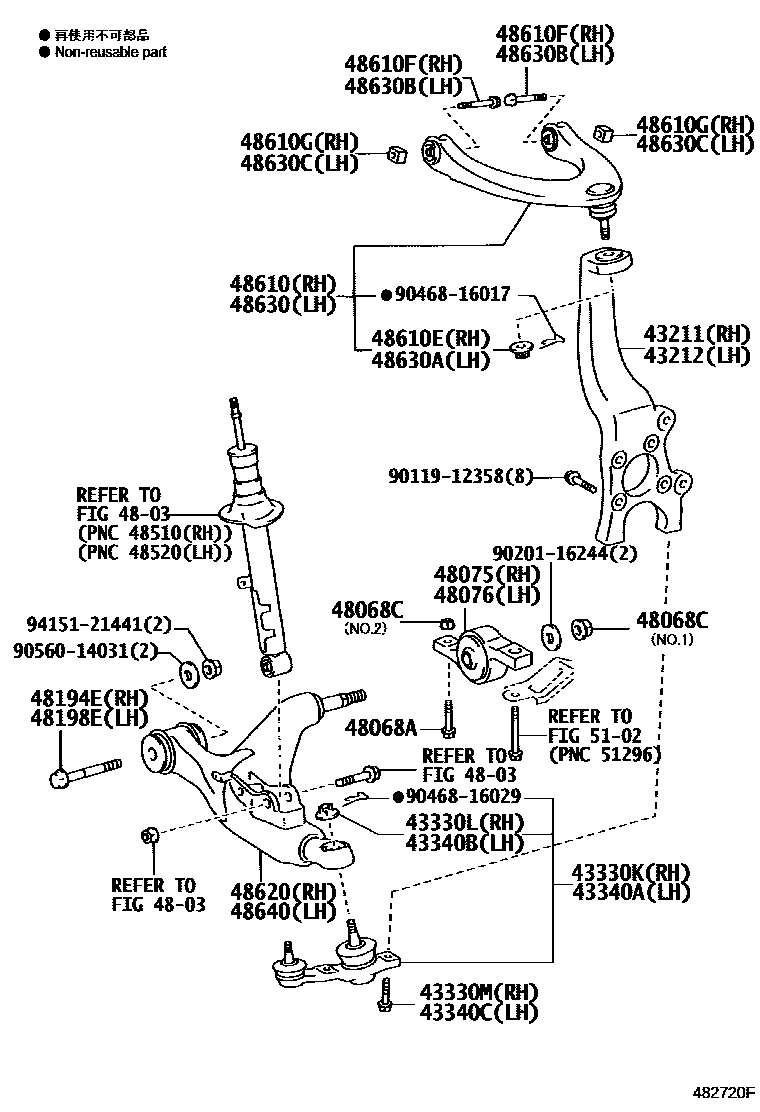 ● 再使用不可部品
● Non-reusable part

48610F(RH)
48630B(LH)

48610F(RH)
48630B(LH)

48610G(RH)
48630C(LH)

48610G(RH)
48630C(LH)

48610(RH)
48630(LH)

●90468-16017

48610E(RH)
48630A(LH)

43211(RH)
43212(LH)

90119-12358(8)

REFER TO
FIG 48-03
(PNC 48510(RH))
(PNC 48520(LH))

90201-16244(2)

48075(RH)
48076(LH)

48068C
(NO.2)

48068C
(NO.1)

94151-21441(2)
90560-14031(2)

48194E(RH)
48198E(LH)

48068A

REFER TO
FIG 51-02
(PNC 51296)

REFER TO
FIG 48-03

●90468-16029

43330L(RH)
43340B(LH)

REFER TO
FIG 48-03

48620(RH)
48640(LH)

43330K(RH)
43340A(LH)

43330M(RH)
43340C(LH)

482720F