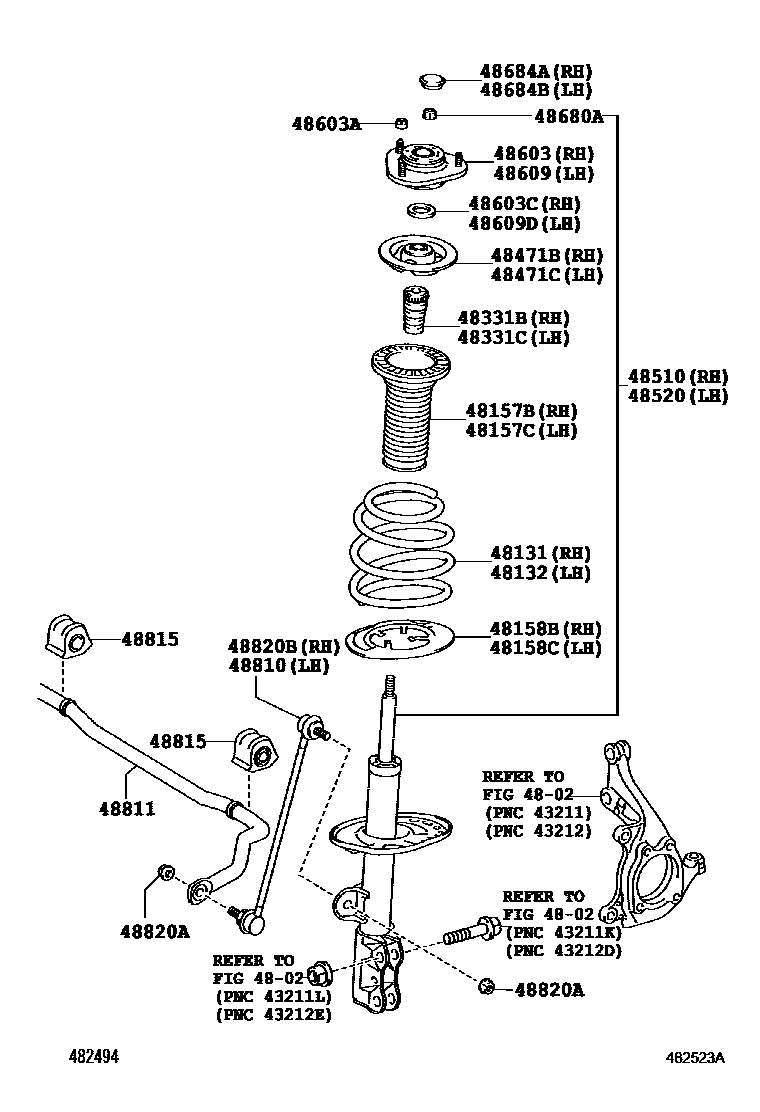 48684A(RH)
48684B(LH)
48603A
48680A
48603(RH)
48609(LH)
48603C(RH)
48609D(LH)
48471B(RH)
48471C(LH)
48331B(RH)
48331C(LH)
48510(RH)
48520(LH)
48157B(RH)
48157C(LH)
48131(RH)
48132(LH)
48815
48820B(RH)
48810(LH)
48158B(RH)
48158C(LH)
48815
48811
REFER TO
FIG 48-02
(PNC 43211)
(PNC 43212)
48820A
REFER TO
FIG 48-02
(PNC 43211K)
(PNC 43212D)
REFER TO
FIG 48-02
(PNC 43211L)
(PNC 43212E)
48820A
482494
482523A