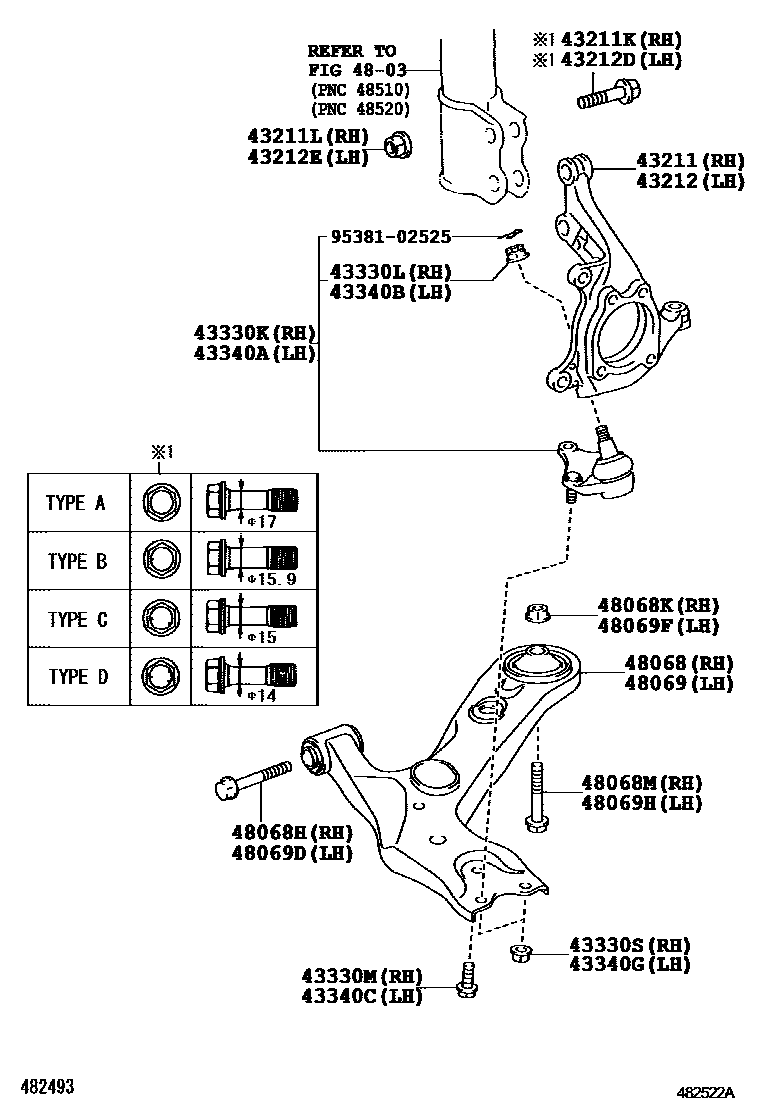 REFER TO
FIG 48-03
(PNC 48510)
(PNC 48520)

※1 43211K(RH)
※1 43212D(LH)

43211L(RH)
43212E(LH)

43211(RH)
43212(LH)

95381-02525

43330L(RH)
43340B(LH)

43330K(RH)
43340A(LH)

※1

| TYPE A | | φ17 |
|---|---|---|
| TYPE B | | φ15.9 |
| TYPE C | | φ15 |
| TYPE D | | φ14 |

48068K(RH)
48069F(LH)

48068(RH)
48069(LH)

48068M(RH)
48069H(LH)

48068H(RH)
48069D(LH)

43330S(RH)
43340G(LH)

43330M(RH)
43340C(LH)

482493

482522A