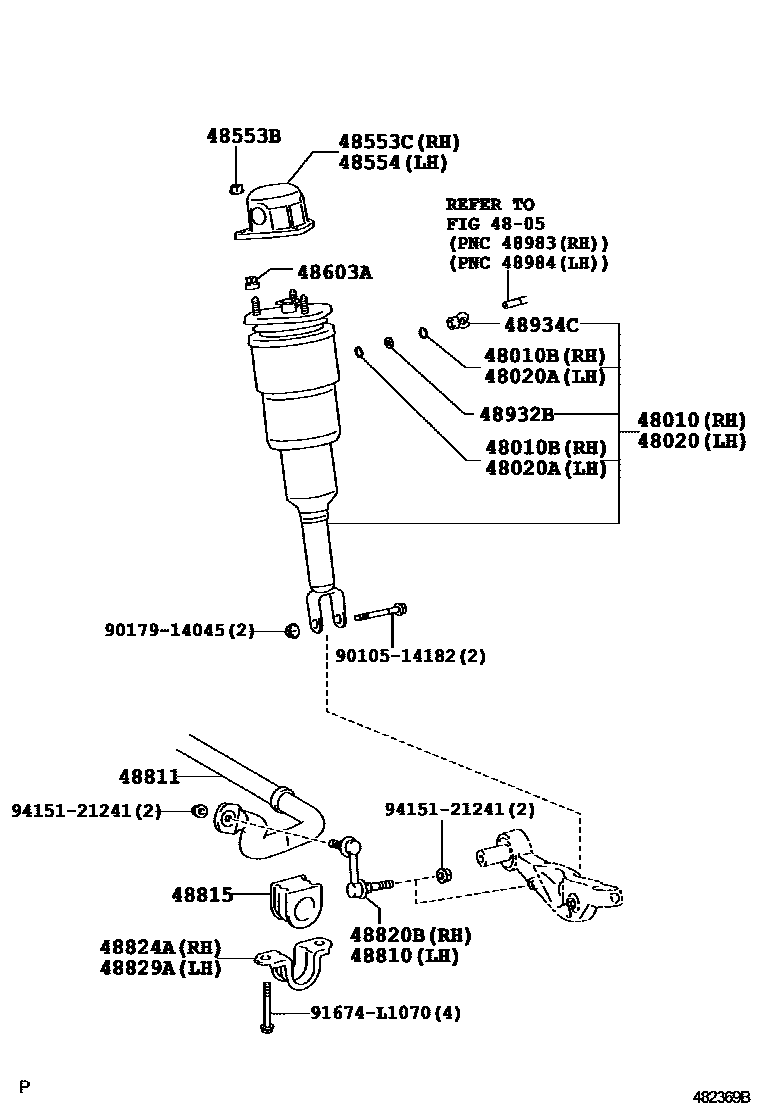 48553B

48553C(RH)
48554(LH)

REFER TO
FIG 48-05
(PNC 48983(RH))
(PNC 48984(LH))

48603A

48934C

48010B(RH)
48020A(LH)

48932B

48010(RH)
48020(LH)

48010B(RH)
48020A(LH)

90179-14045(2)

90105-14182(2)

48811

94151-21241(2)

94151-21241(2)

48815

48820B(RH)
48810(LH)

48824A(RH)
48829A(LH)

91674-L1070(4)

P

482369B