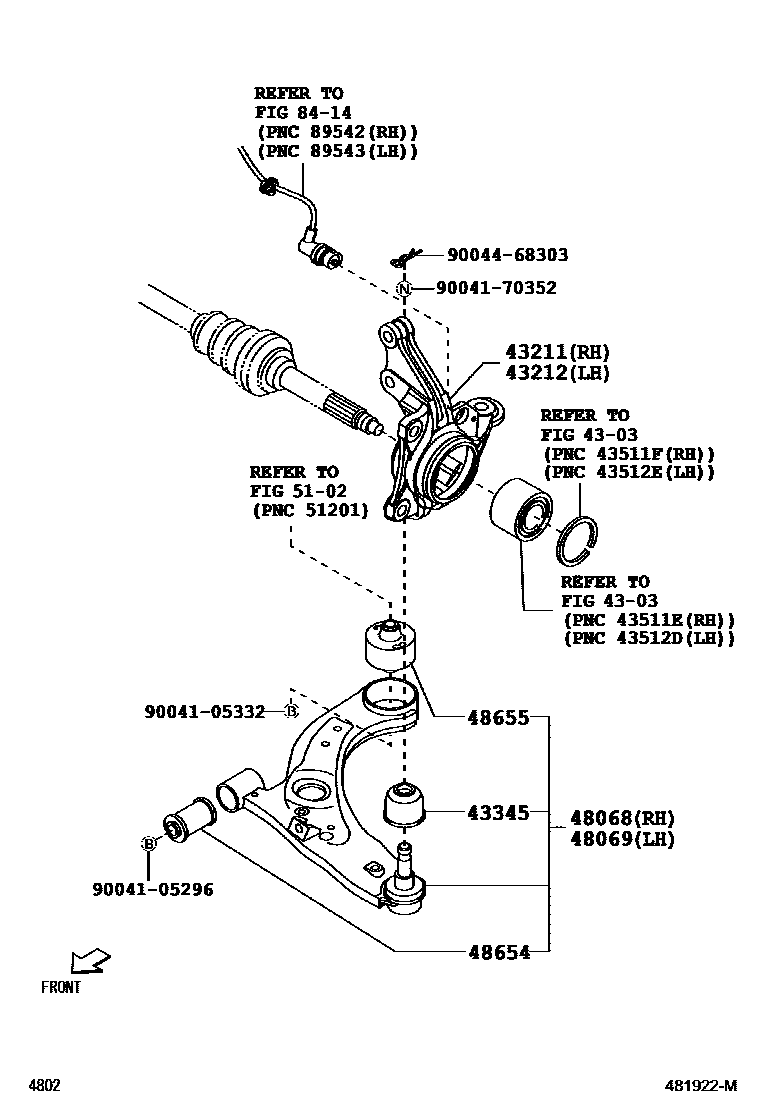 REFER TO
FIG 84-14
(PNC 89542(RH))
(PNC 89543(LH))

90044-68303

N 90041-70352

43211(RH)
43212(LH)

REFER TO
FIG 43-03
(PNC 43511F(RH))
(PNC 43512E(LH))

REFER TO
FIG 51-02
(PNC 51201)

REFER TO
FIG 43-03
(PNC 43511E(RH))
(PNC 43512D(LH))

90041-05332 B

48655

43345

48068(RH)
48069(LH)

B
90041-05296

48654

FRONT

4802

481922-M