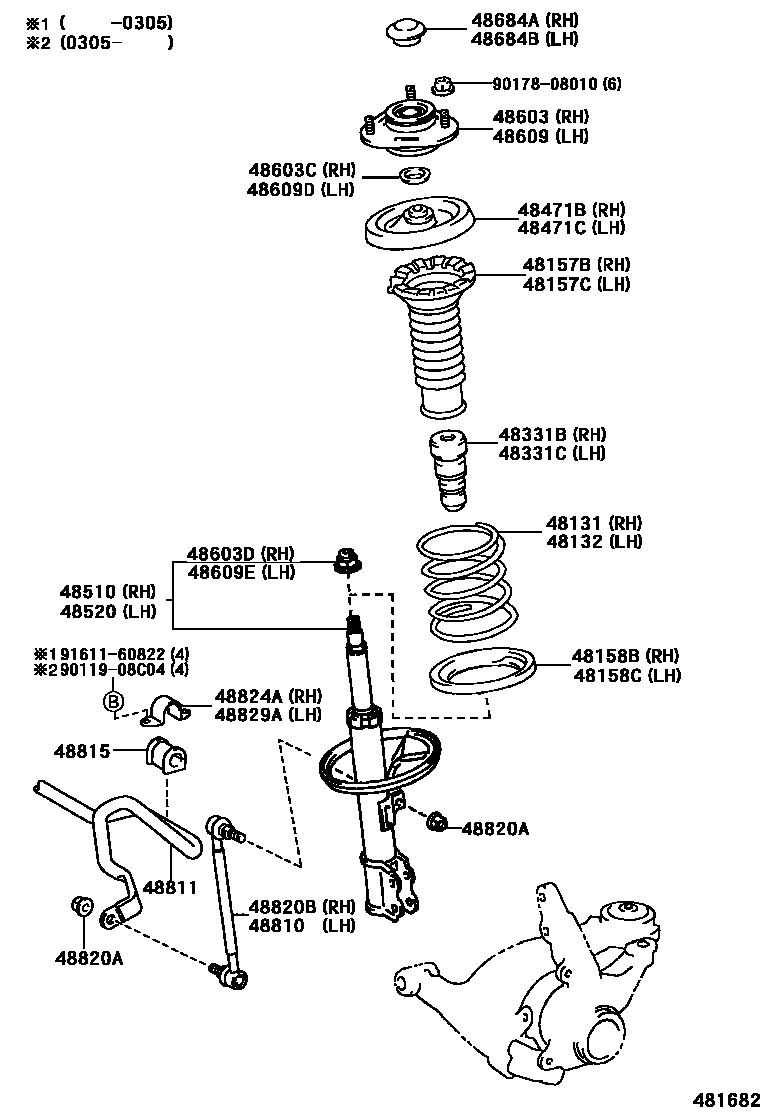 ※1 ( -0305)
※2 (0305- )

48684A (RH)
48684B (LH)

90178-08010 (6)

48603 (RH)
48609 (LH)

48603C (RH)
48609D (LH)

48471B (RH)
48471C (LH)

48157B (RH)
48157C (LH)

48331B (RH)
48331C (LH)

48131 (RH)
48132 (LH)

48603D (RH)
48609E (LH)

48510 (RH)
48520 (LH)

48158B (RH)
48158C (LH)

※191611-60822 (4)
※290119-08C04 (4)

B

48824A (RH)
48829A (LH)

48815

48820A

48811

48820B (RH)
48810 (LH)

48820A

481682