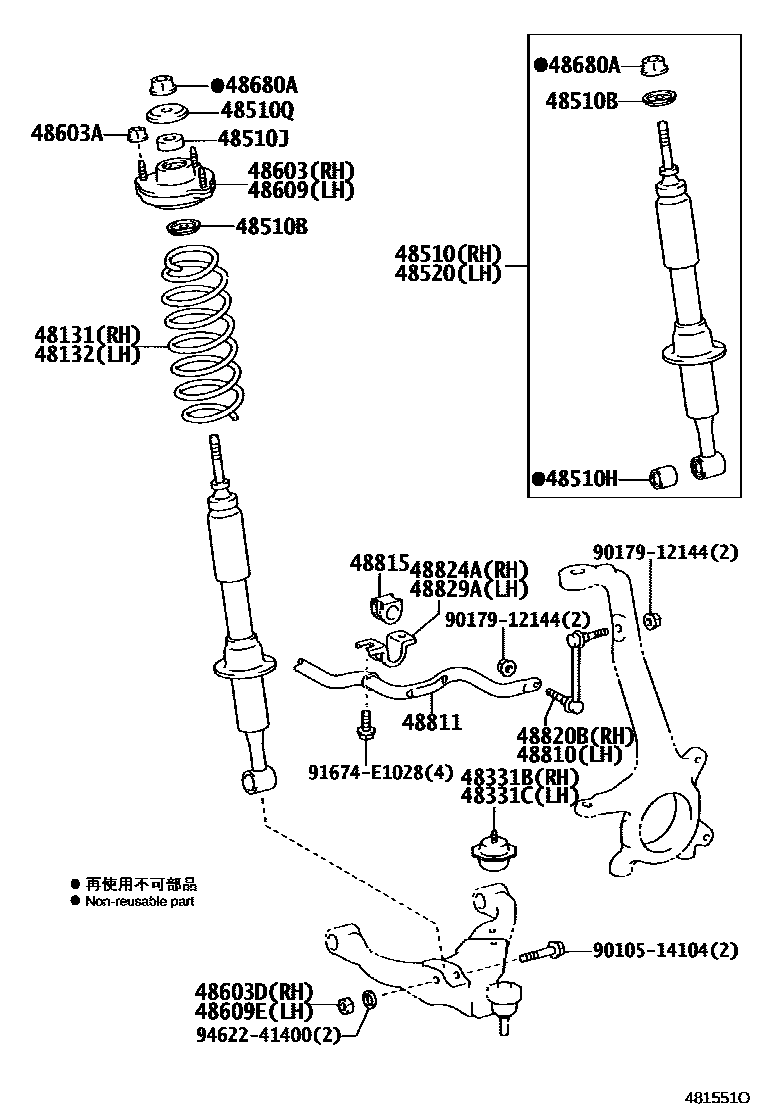 ●48680A
48510Q
48603A
48510J
48603(RH)
48609(LH)
48510B
48131(RH)
48132(LH)

●48680A
48510B
48510(RH)
48520(LH)
●48510H

48815
48824A(RH)
48829A(LH)
90179-12144(2)
90179-12144(2)
48811
48820B(RH)
48810(LH)
91674-E1028(4)
48331B(RH)
48331C(LH)

● 再使用不可部品
● Non-reusable part

90105-14104(2)
48603D(RH)
48609E(LH)
94622-41400(2)

481551O