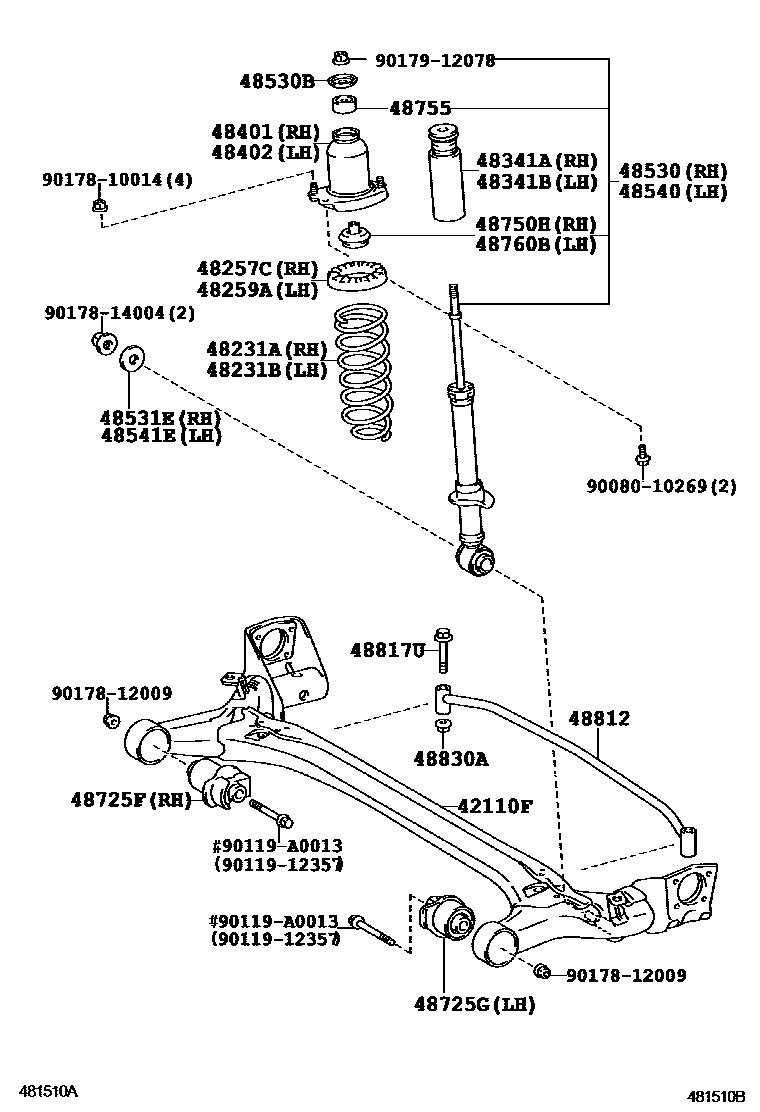 90179-12078
48530B
48755
48401 (RH)
48402 (LH)
48341A (RH)
48341B (LH)
48530 (RH)
48540 (LH)
90178-10014 (4)
48750H (RH)
48760B (LH)
48257C (RH)
48259A (LH)
90178-14004 (2)
48231A (RH)
48231B (LH)
48531E (RH)
48541E (LH)
90080-10269 (2)
48817U
90178-12009
48812
48830A
48725F (RH)
42110F
#90119-A0013
(90119-12357)
#90119-A0013
(90119-12357)
90178-12009
48725G (LH)
481510A
481510B