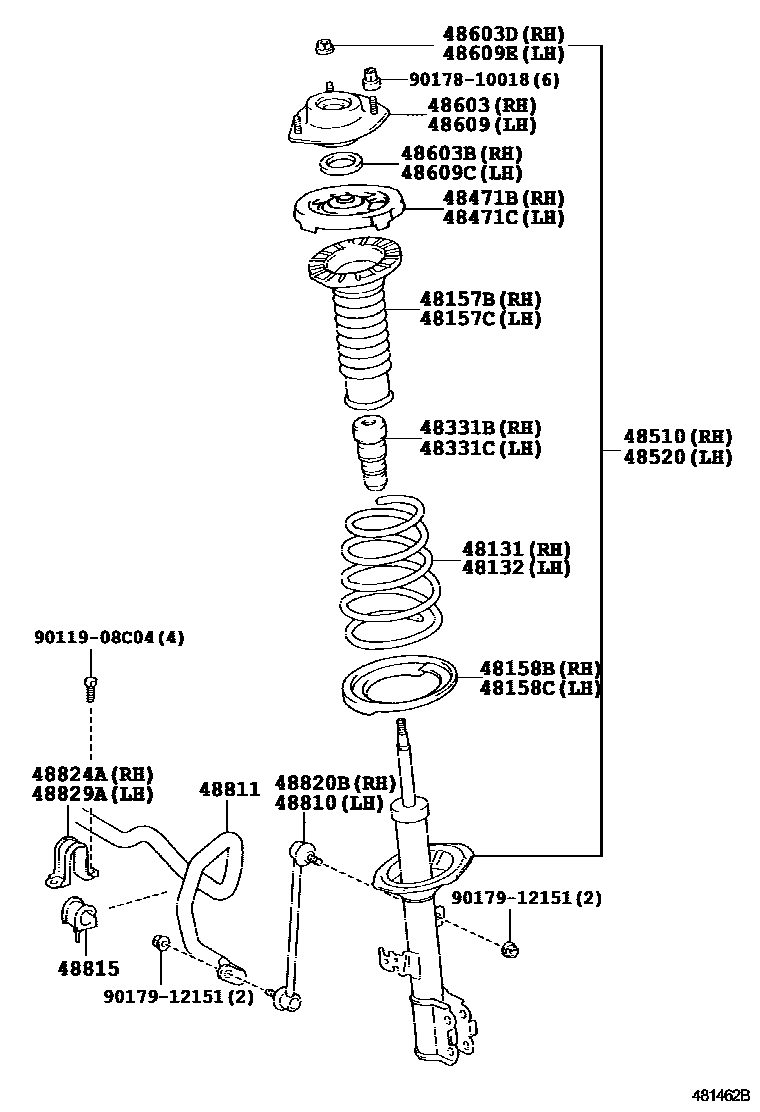 48603D (RH)
48609E (LH)
90178-10018 (6)
48603 (RH)
48609 (LH)
48603B (RH)
48609C (LH)
48471B (RH)
48471C (LH)
48157B (RH)
48157C (LH)
48331B (RH)
48331C (LH)
48510 (RH)
48520 (LH)
48131 (RH)
48132 (LH)
90119-08C04 (4)
48158B (RH)
48158C (LH)
48824A (RH)
48829A (LH)
48811
48820B (RH)
48810 (LH)
90179-12151 (2)
48815
90179-12151 (2)
481462B