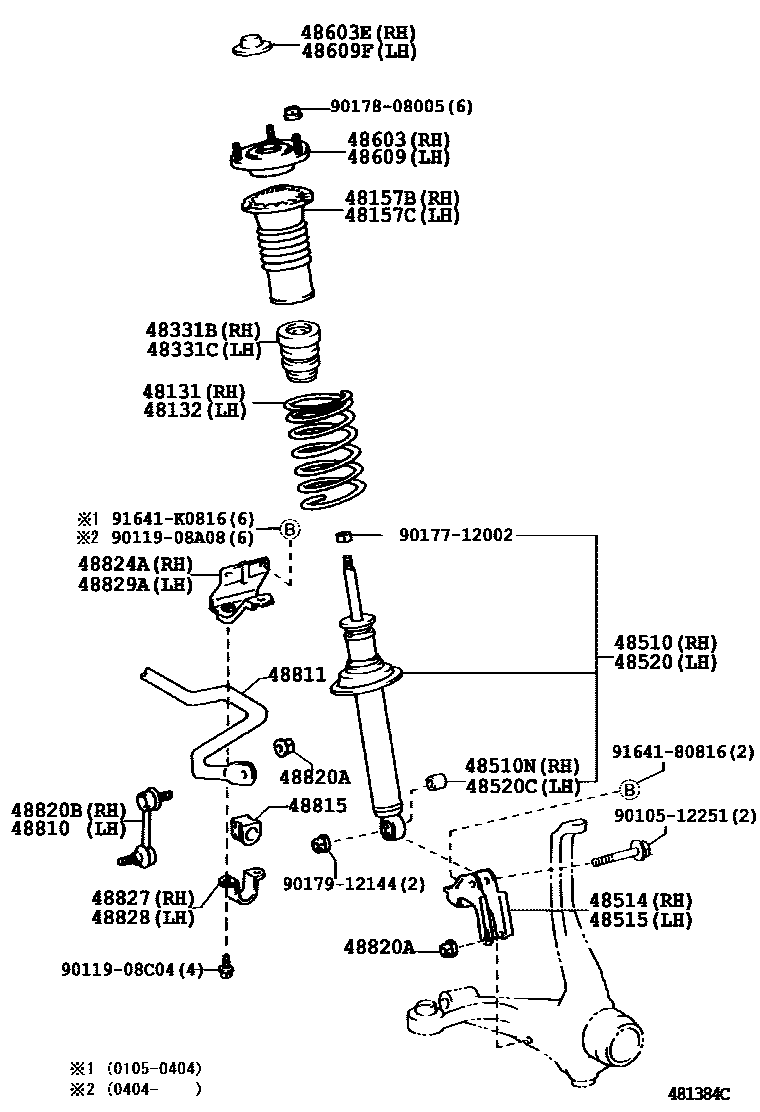 48603E (RH)
48609F (LH)

90178-08005 (6)

48603 (RH)
48609 (LH)

48157B (RH)
48157C (LH)

48331B (RH)
48331C (LH)

48131 (RH)
48132 (LH)

※1 91641-K0816 (6)
※2 90119-08A08 (6)
B

90177-12002

48824A (RH)
48829A (LH)

48510 (RH)
48520 (LH)

48811

48820A

48510N (RH)
48520C (LH)

91641-80816 (2)
B

48820B (RH)
48810 (LH)

48815

90105-12251 (2)

90179-12144 (2)

48827 (RH)
48828 (LH)

48514 (RH)
48515 (LH)

48820A

90119-08C04 (4)

※1 (0105-0404)
※2 (0404- )

481384C