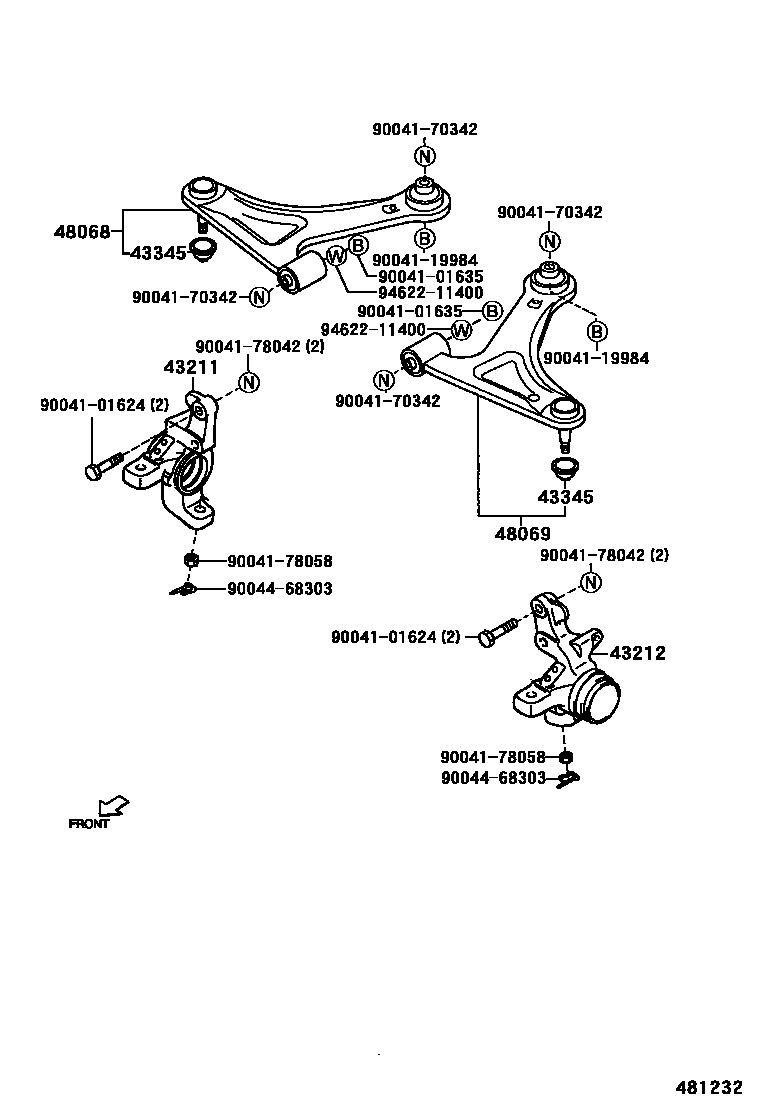 90041-70342
N
48068
43345
B
W
B
90041-19984
90041-01635
94622-11400
90041-70342 N
90041-70342
N
90041-01635 B
94622-11400 W
B
90041-19984
N
90041-70342
90041-78042 (2)
43211
N
90041-01624 (2)
43345
48069
90041-78058
90044-68303
90041-78042 (2)
N
90041-01624 (2)
43212
90041-78058
90044-68303
FRONT
481232