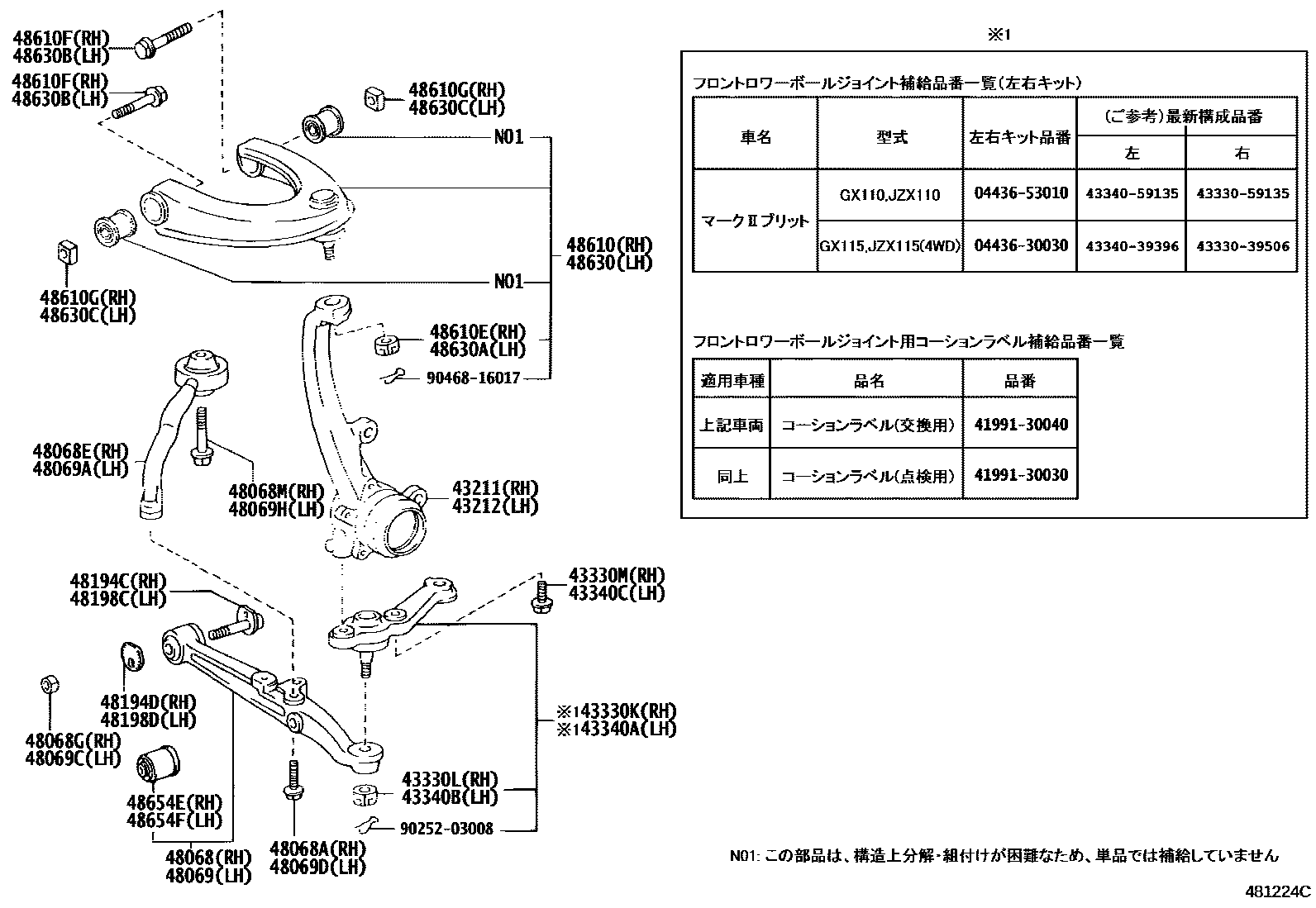 48610F(RH)
48630B(LH)

48610F(RH)
48630B(LH)

48610G(RH)
48630C(LH)

N01

48610(RH)
48630(LH)

N01

48610G(RH)
48630C(LH)

48610E(RH)
48630A(LH)

90468-16017

48068E(RH)
48069A(LH)

48068M(RH)
48069H(LH)

43211(RH)
43212(LH)

48194C(RH)
48198C(LH)

43330M(RH)
43340C(LH)

48194D(RH)
48198D(LH)

48068G(RH)
48069C(LH)

※143330K(RH)
※143340A(LH)

48654E(RH)
48654F(LH)

43330L(RH)
43340B(LH)

90252-03008

48068(RH)
48069(LH)

48068A(RH)
48069D(LH)

※1

フロントロワーボールジョイント補給品番一覧(左右キット)

| 車名 | 型式 | 左右キット品番 | (ご参考)最新構成品番 左 | (ご参考)最新構成品番 右 |
|---|---|---|---|---|
| マークⅡブリット | GX110,JZX110 | 04436-53010 | 43340-59135 | 43330-59135 |
| マークⅡブリット | GX115,JZX115(4WD) | 04436-30030 | 43340-39396 | 43330-39506 |

フロントロワーボールジョイント用コーションラベル補給品番一覧

| 適用車種 | 品名 | 品番 |
|---|---|---|
| 上記車両 | コーションラベル(交換用) | 41991-30040 |
| 同上 | コーションラベル(点検用) | 41991-30030 |

N01: この部品は、構造上分解・組付けが困難なため、単品では補給していません

481224C