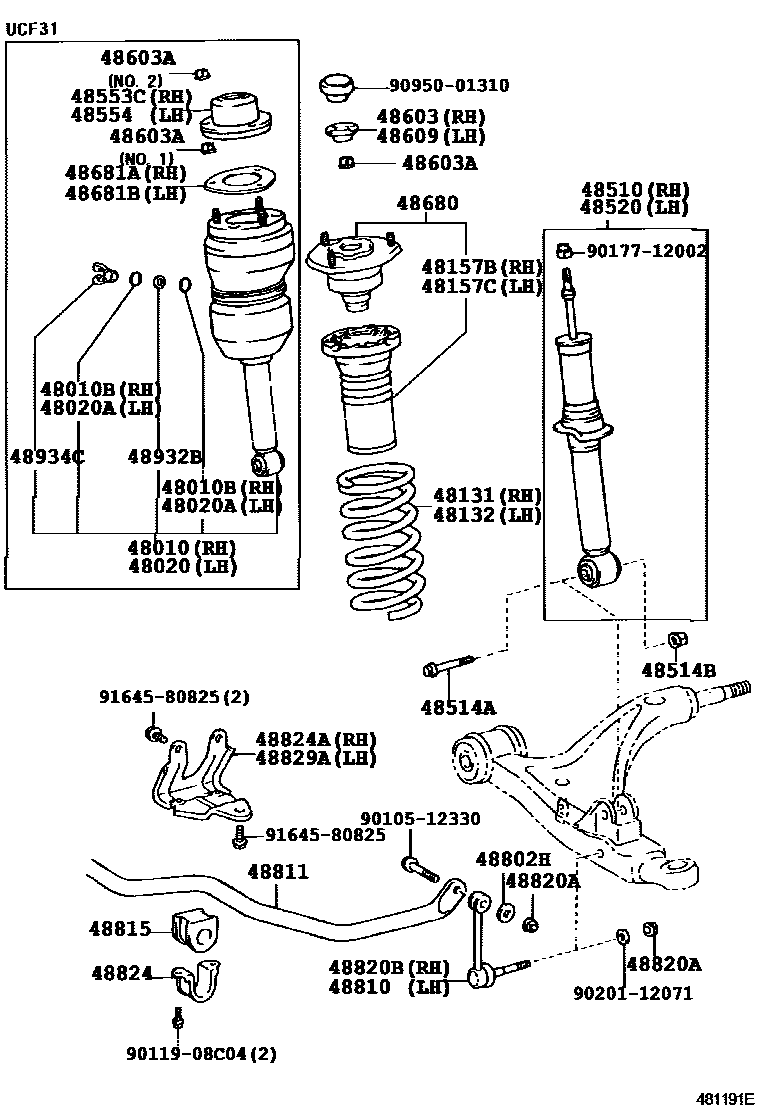 UCF31

48603A
(NO. 2)
48553C (RH)
48554 (LH)
48603A
(NO. 1)
48681A (RH)
48681B (LH)

48010B (RH)
48020A (LH)
48934C
48932B
48010B (RH)
48020A (LH)
48010 (RH)
48020 (LH)

90950-01310
48603 (RH)
48609 (LH)
48603A
48680
48157B (RH)
48157C (LH)
48131 (RH)
48132 (LH)

48510 (RH)
48520 (LH)
90177-12002

48514B
48514A

91645-80825 (2)
48824A (RH)
48829A (LH)
91645-80825
90105-12330
48811
48802H
48820A
48815
48824
48820B (RH)
48810 (LH)
48820A
90201-12071
90119-08C04 (2)

481191E