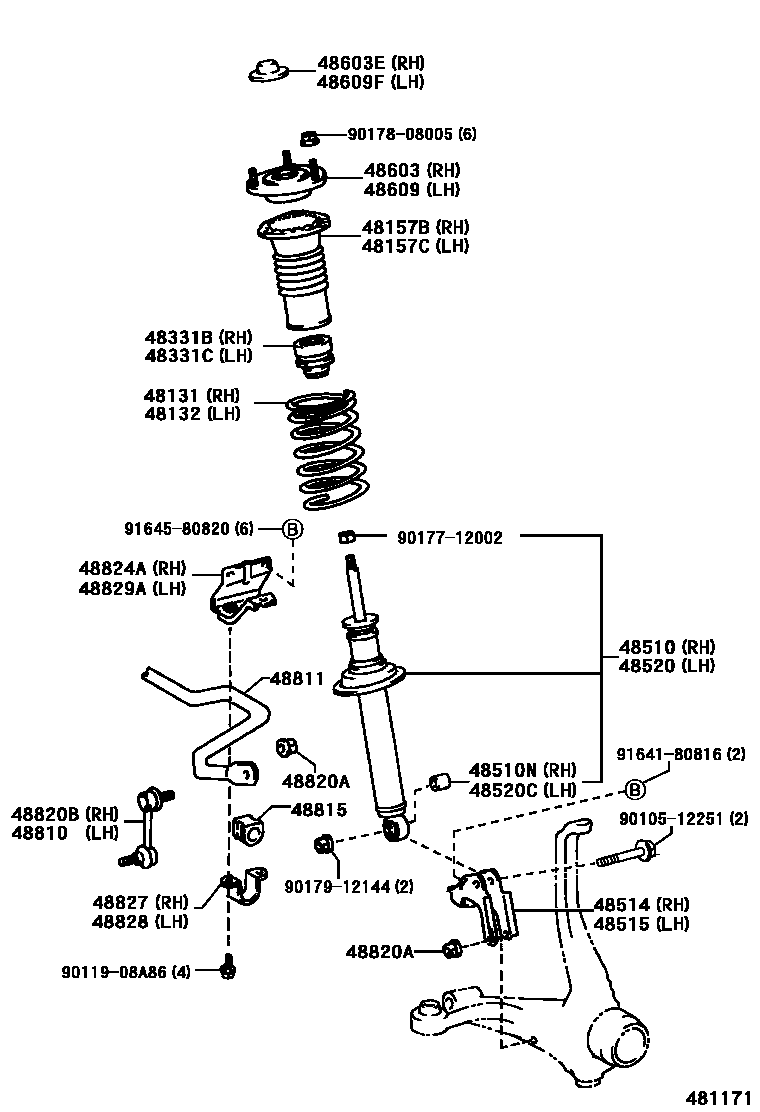 48603E (RH)
48609F (LH)

90178-08005 (6)

48603 (RH)
48609 (LH)

48157B (RH)
48157C (LH)

48331B (RH)
48331C (LH)

48131 (RH)
48132 (LH)

91645-80820 (6)
B

90177-12002

48824A (RH)
48829A (LH)

48510 (RH)
48520 (LH)

48811

91641-80816 (2)

48820A

48510N (RH)
48520C (LH)

B

48820B (RH)
48810 (LH)

48815

90105-12251 (2)

90179-12144 (2)

48827 (RH)
48828 (LH)

48514 (RH)
48515 (LH)

48820A

90119-08A86 (4)

481171