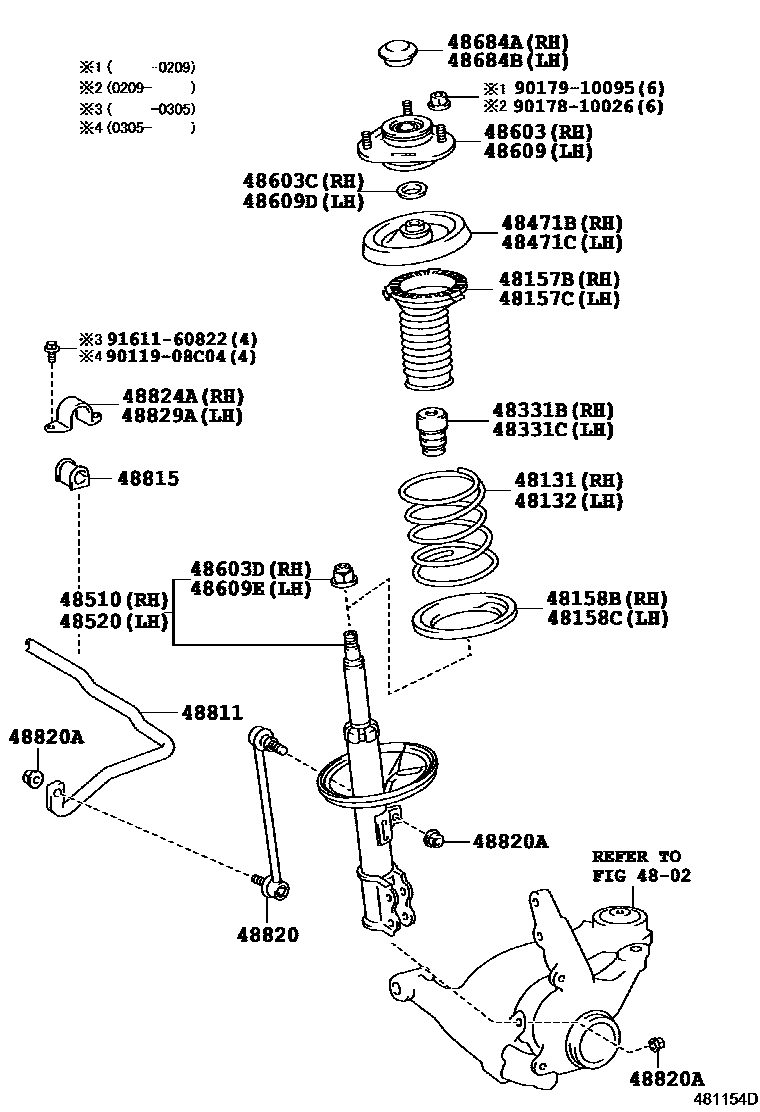 ※1 (    -0209)
※2 (0209-    )
※3 (    -0305)
※4 (0305-    )

48684A (RH)
48684B (LH)

※1 90179-10095 (6)
※2 90178-10026 (6)

48603 (RH)
48609 (LH)

48603C (RH)
48609D (LH)

48471B (RH)
48471C (LH)

48157B (RH)
48157C (LH)

※3 91611-60822 (4)
※4 90119-08C04 (4)

48824A (RH)
48829A (LH)

48331B (RH)
48331C (LH)

48815

48131 (RH)
48132 (LH)

48603D (RH)
48609E (LH)

48510 (RH)
48520 (LH)

48158B (RH)
48158C (LH)

48811

48820A

48820A

REFER TO
FIG 48-02

48820

48820A

481154D