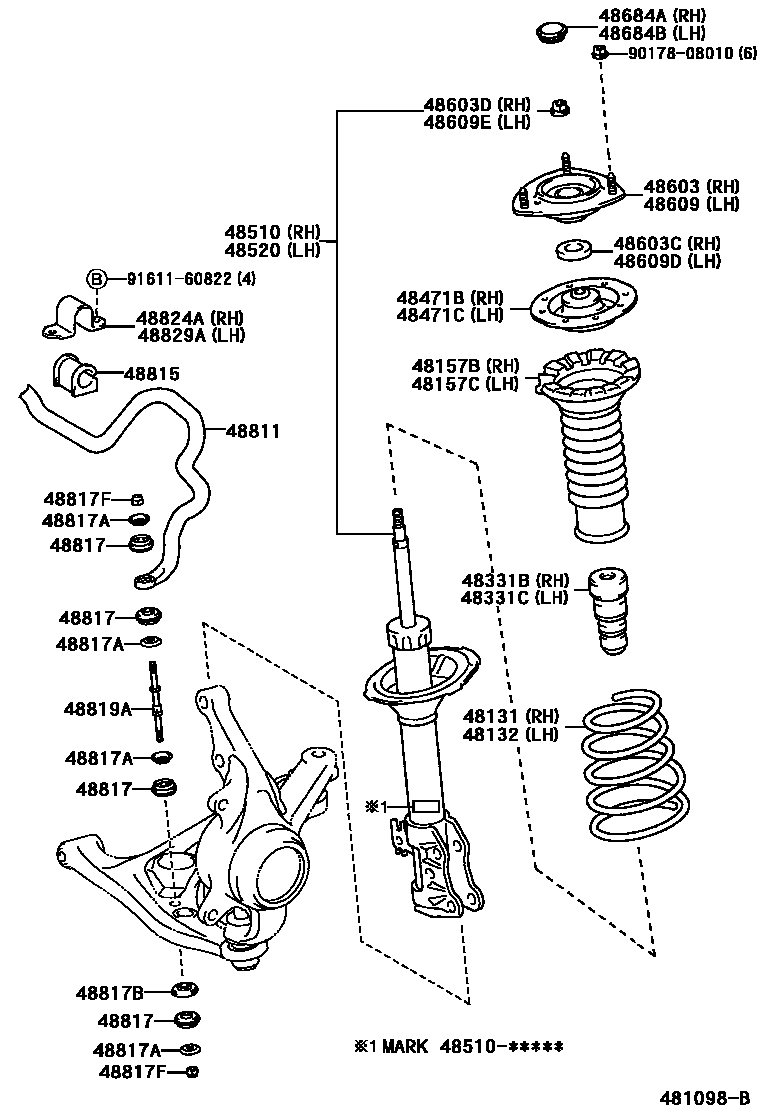 48684A (RH)
48684B (LH)
90178-08010 (6)
48603D (RH)
48609E (LH)
48603 (RH)
48609 (LH)
48510 (RH)
48520 (LH)
48603C (RH)
48609D (LH)
B 91611-60822 (4)
48824A (RH)
48829A (LH)
48471B (RH)
48471C (LH)
48815
48157B (RH)
48157C (LH)
48811
48817F
48817A
48817
48331B (RH)
48331C (LH)
48817
48817A
48819A
48131 (RH)
48132 (LH)
48817A
48817
※1
48817B
48817
48817A
48817F
※1 MARK 48510-*****
481098-B