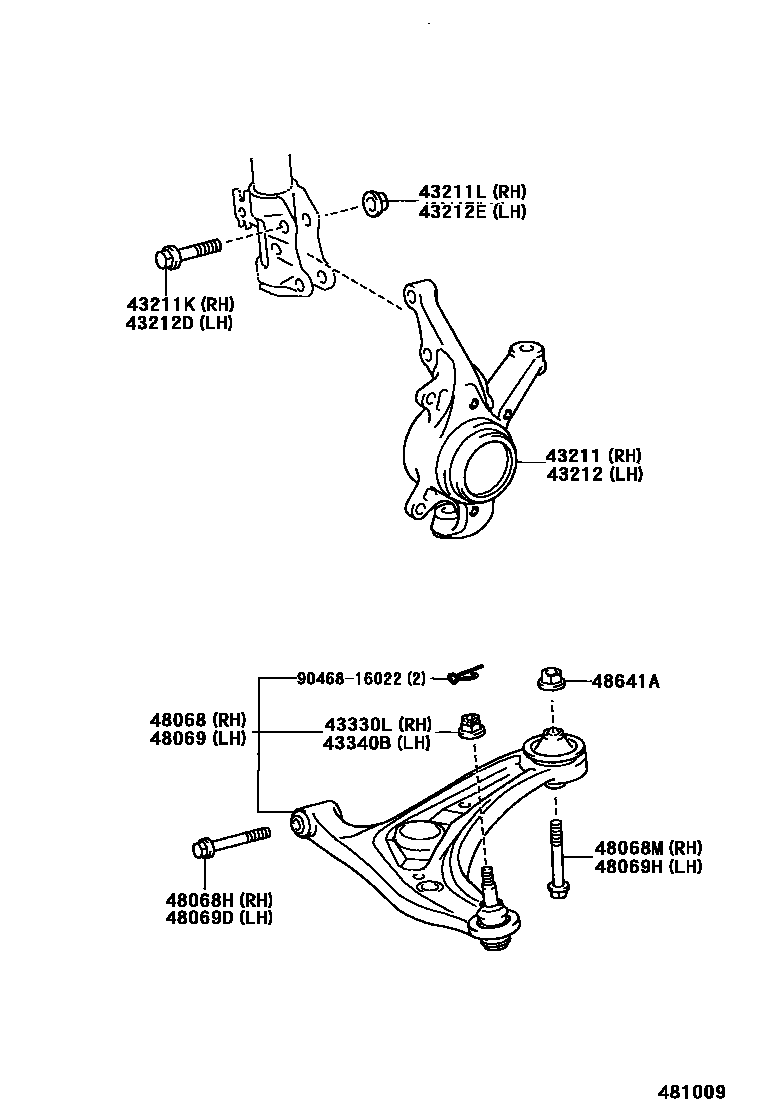 43211L (RH)
43212E (LH)

43211K (RH)
43212D (LH)

43211 (RH)
43212 (LH)

90468-16022 (2)

48641A

48068 (RH)
48069 (LH)

43330L (RH)
43340B (LH)

48068M (RH)
48069H (LH)

48068H (RH)
48069D (LH)

481009