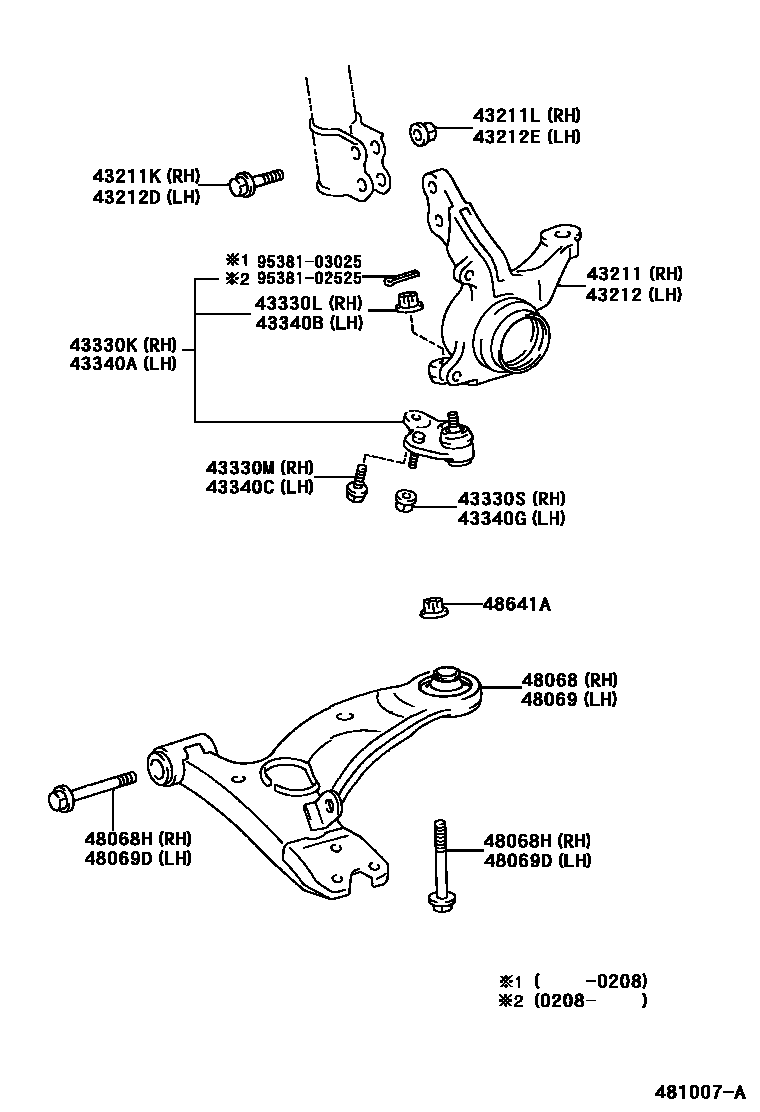 43211L (RH)
43212E (LH)

43211K (RH)
43212D (LH)

※1 95381-03025
※2 95381-02525

43211 (RH)
43212 (LH)

43330L (RH)
43340B (LH)

43330K (RH)
43340A (LH)

43330M (RH)
43340C (LH)

43330S (RH)
43340G (LH)

48641A

48068 (RH)
48069 (LH)

48068H (RH)
48069D (LH)

48068H (RH)
48069D (LH)

※1 ( -0208)
※2 (0208- )

481007-A