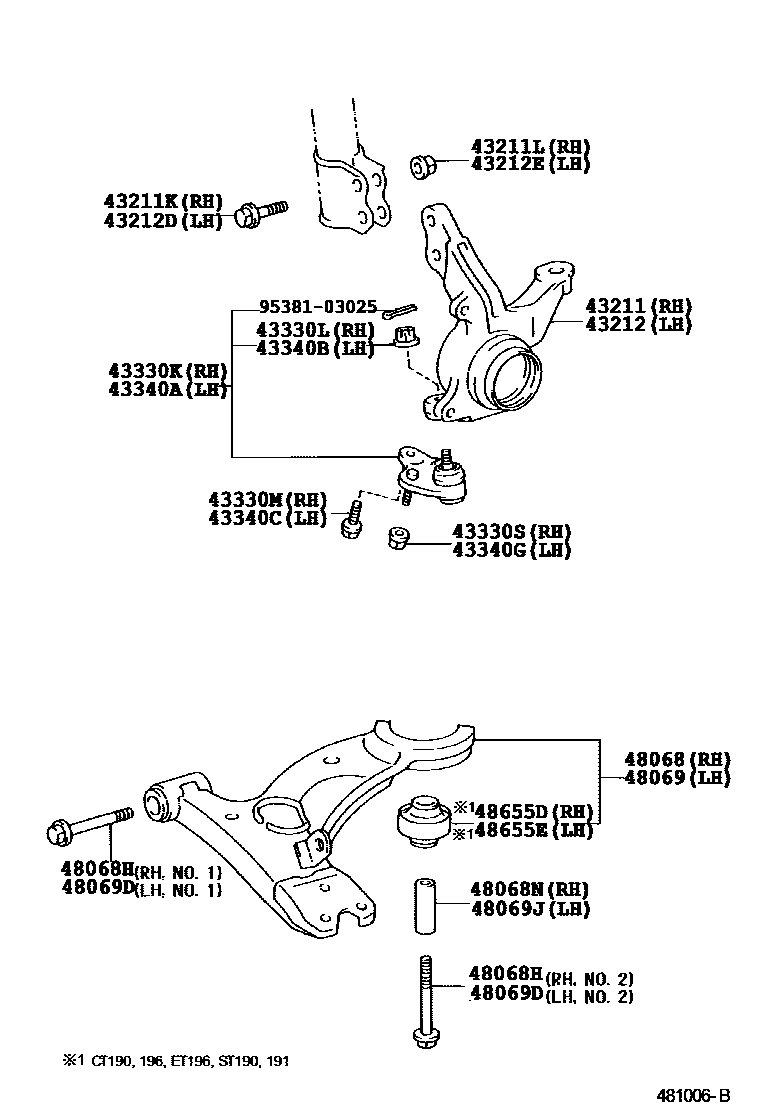 43211L(RH)
43212E(LH)

43211K(RH)
43212D(LH)

95381-03025

43330L(RH)
43340B(LH)

43211(RH)
43212(LH)

43330K(RH)
43340A(LH)

43330M(RH)
43340C(LH)

43330S(RH)
43340G(LH)

48068(RH)
48069(LH)

※1 48655D(RH)
※1 48655E(LH)

48068H(RH, NO. 1)
48069D(LH, NO. 1)

48068N(RH)
48069J(LH)

48068H(RH, NO. 2)
48069D(LH, NO. 2)

※1 CT190, 196, ET196, ST190, 191

481006-B