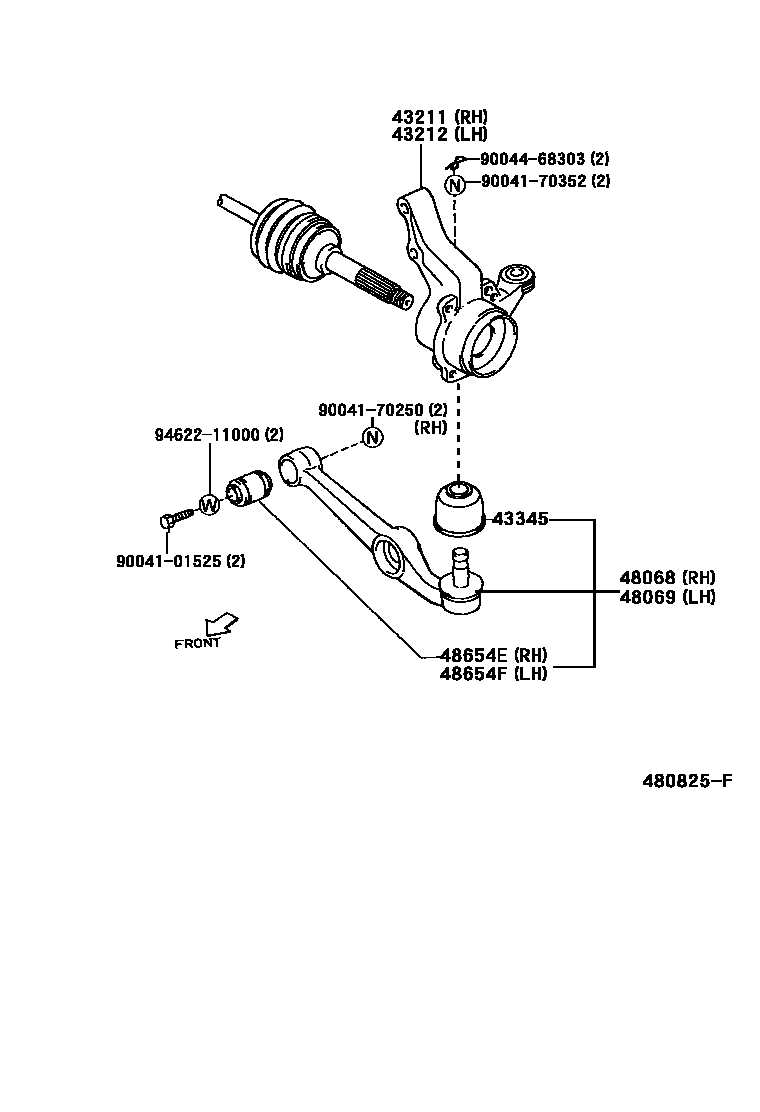 43211 (RH)
43212 (LH)
90044-68303 (2)
N
90041-70352 (2)
90041-70250 (2)
(RH)
N
94622-11000 (2)
W
90041-01525 (2)
43345
48068 (RH)
48069 (LH)
FRONT
48654E (RH)
48654F (LH)
480825-F