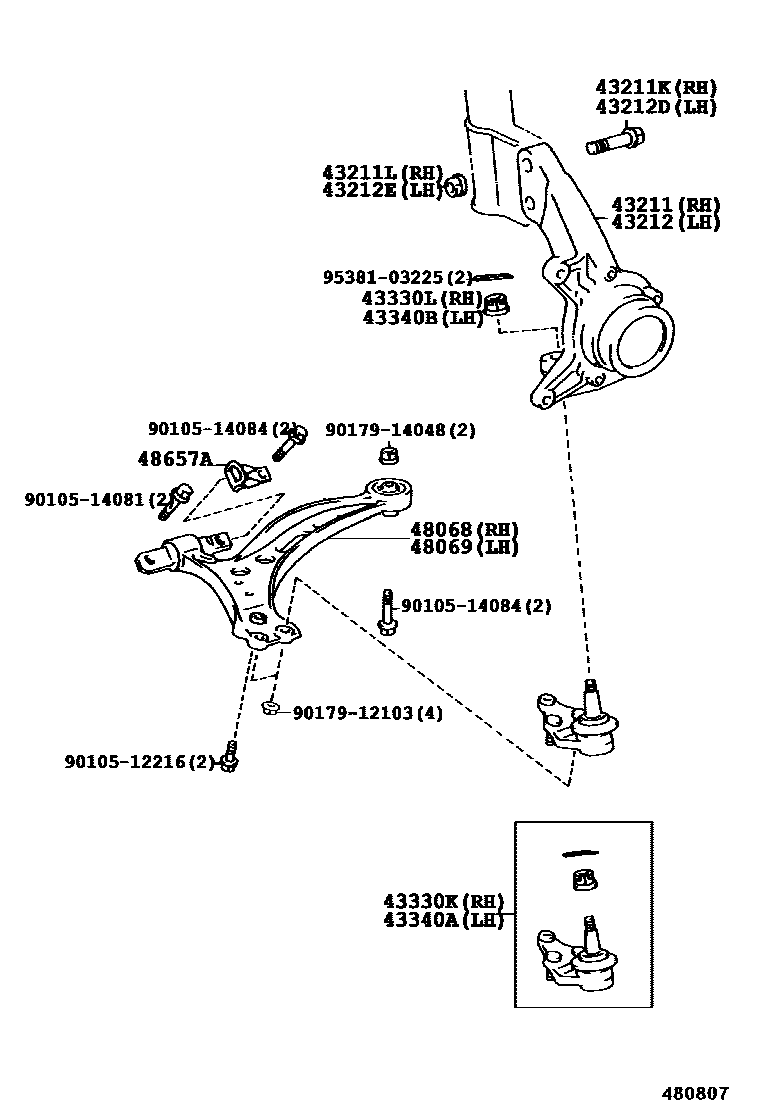 43211K(RH)
43212D(LH)

43211L(RH)
43212E(LH)

43211(RH)
43212(LH)

95381-03225(2)
43330L(RH)
43340B(LH)

90105-14084(2)
90179-14048(2)
48657A
90105-14081(2)

48068(RH)
48069(LH)

90105-14084(2)

90179-12103(4)

90105-12216(2)

43330K(RH)
43340A(LH)

480807