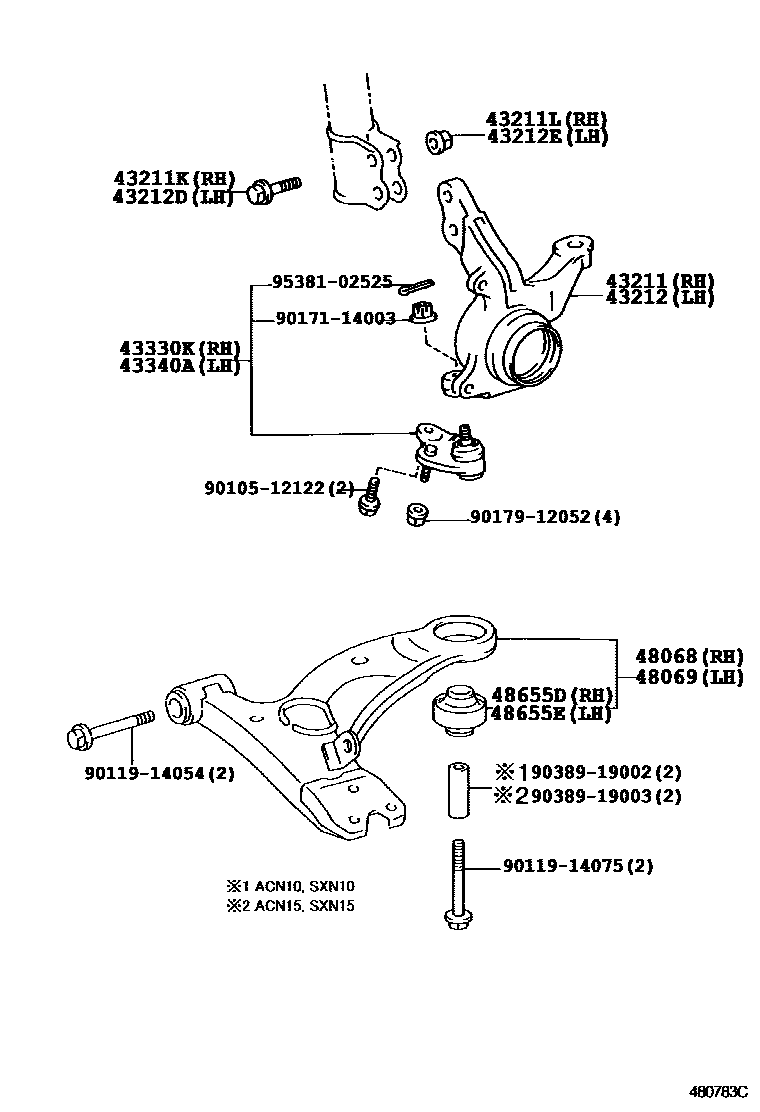 43211L (RH)
43212E (LH)

43211K (RH)
43212D (LH)

95381-02525
90171-14003

43211 (RH)
43212 (LH)

43330K (RH)
43340A (LH)

90105-12122 (2)
90179-12052 (4)

48068 (RH)
48069 (LH)

48655D (RH)
48655E (LH)

90119-14054 (2)

※1 90389-19002 (2)
※2 90389-19003 (2)

90119-14075 (2)

※1 ACN10, SXN10
※2 ACN15, SXN15

480783C