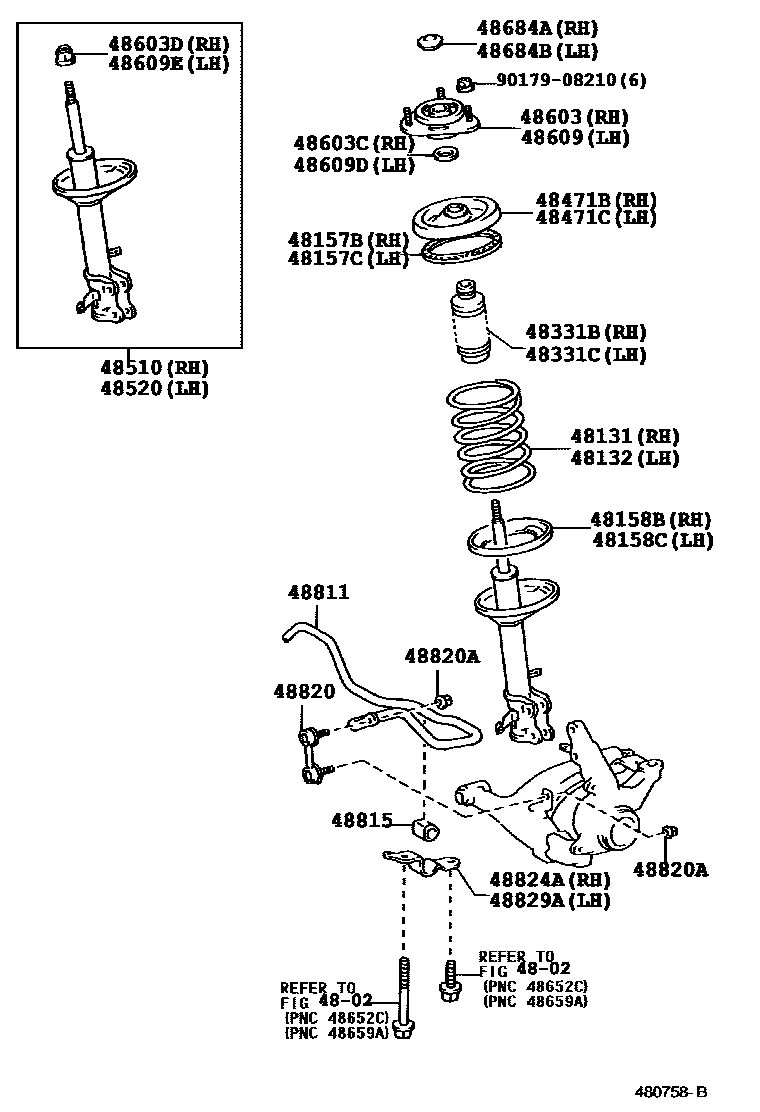 48603D (RH)
48609E (LH)

48510 (RH)
48520 (LH)

48684A (RH)
48684B (LH)

90179-08210 (6)

48603 (RH)
48609 (LH)

48603C (RH)
48609D (LH)

48471B (RH)
48471C (LH)

48157B (RH)
48157C (LH)

48331B (RH)
48331C (LH)

48131 (RH)
48132 (LH)

48158B (RH)
48158C (LH)

48811

48820A

48820

48815

48820A

48824A (RH)
48829A (LH)

REFER TO
FIG 48-02
(PNC 48652C)
(PNC 48659A)

REFER TO
FIG 48-02
(PNC 48652C)
(PNC 48659A)

480758-B