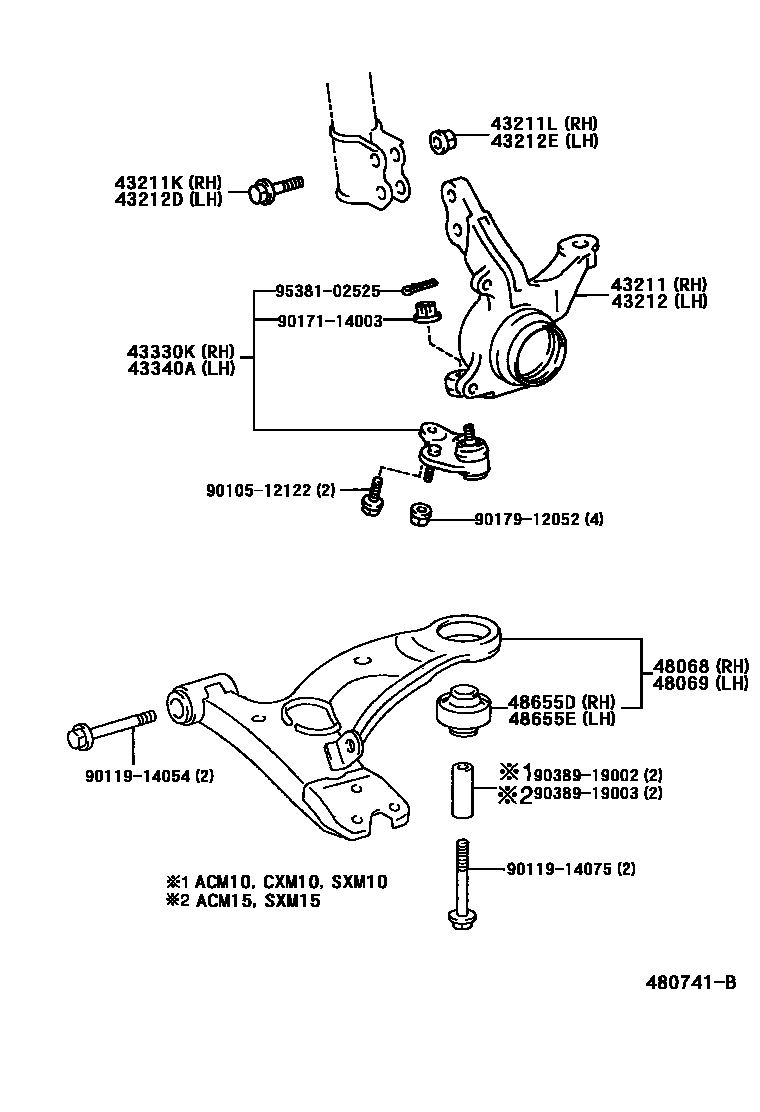 43211L (RH)
43212E (LH)

43211K (RH)
43212D (LH)

95381-02525
90171-14003

43211 (RH)
43212 (LH)

43330K (RH)
43340A (LH)

90105-12122 (2)
90179-12052 (4)

48068 (RH)
48069 (LH)

48655D (RH)
48655E (LH)

90119-14054 (2)

※1 90389-19002 (2)
※2 90389-19003 (2)

90119-14075 (2)

※1 ACM10, CXM10, SXM10
※2 ACM15, SXM15

480741-B